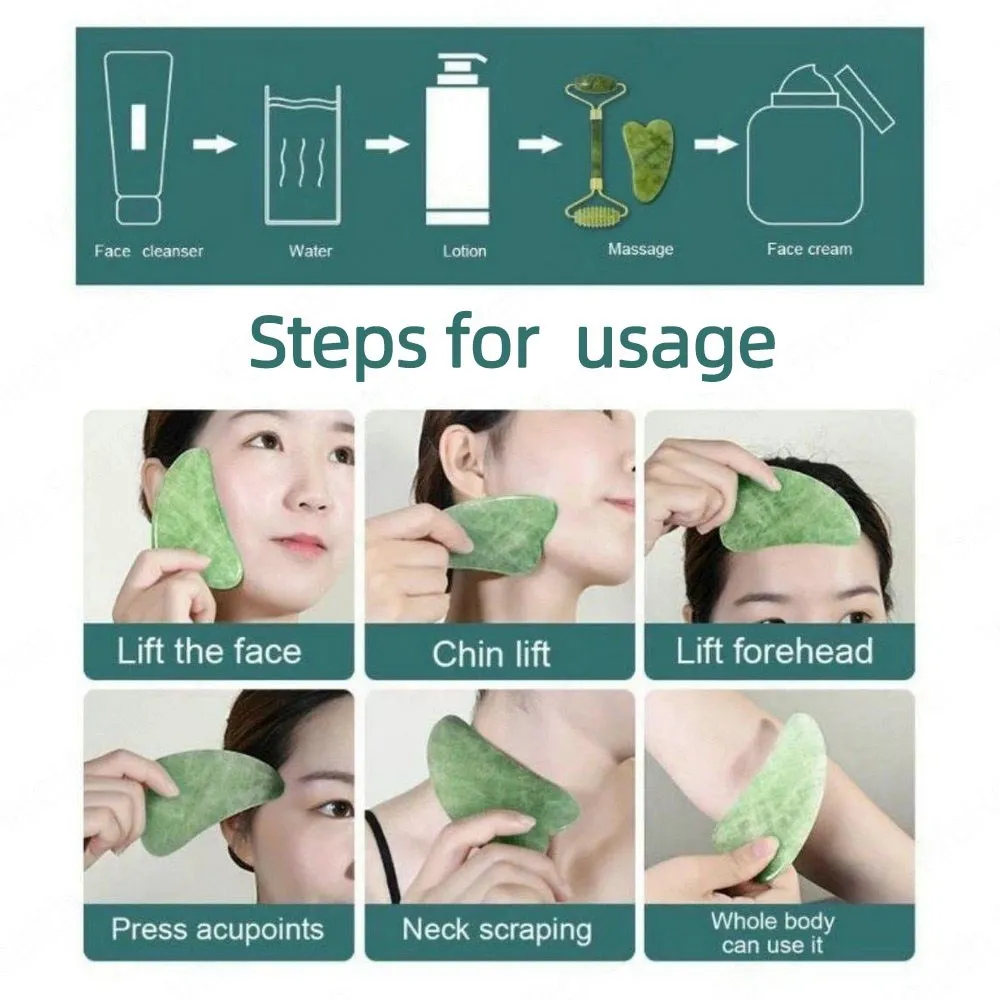 Face cleanser

Water

Lotion

Massage

Face cream

Steps for usage

Lift the face

Chin lift

Lift forehead

Press acupoints

Neck scraping

Whole body can use it