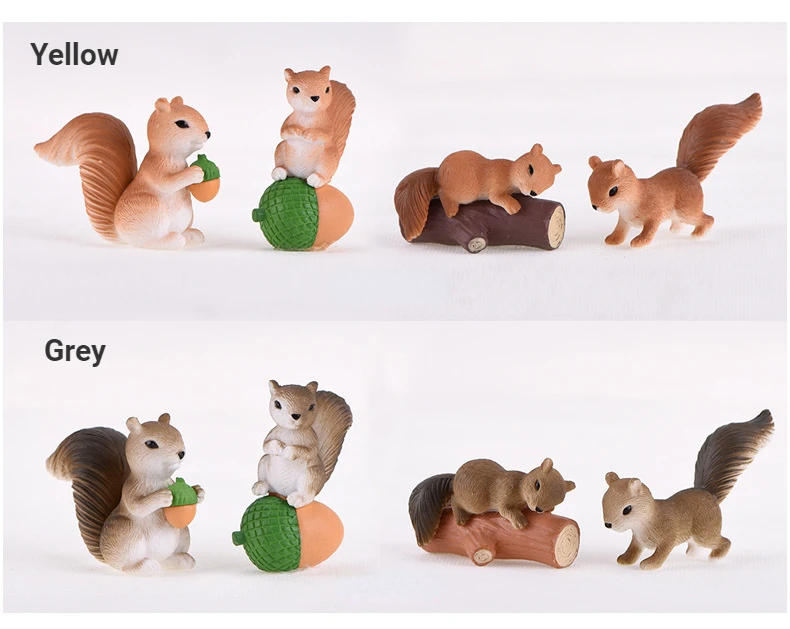 Yellow

Grey