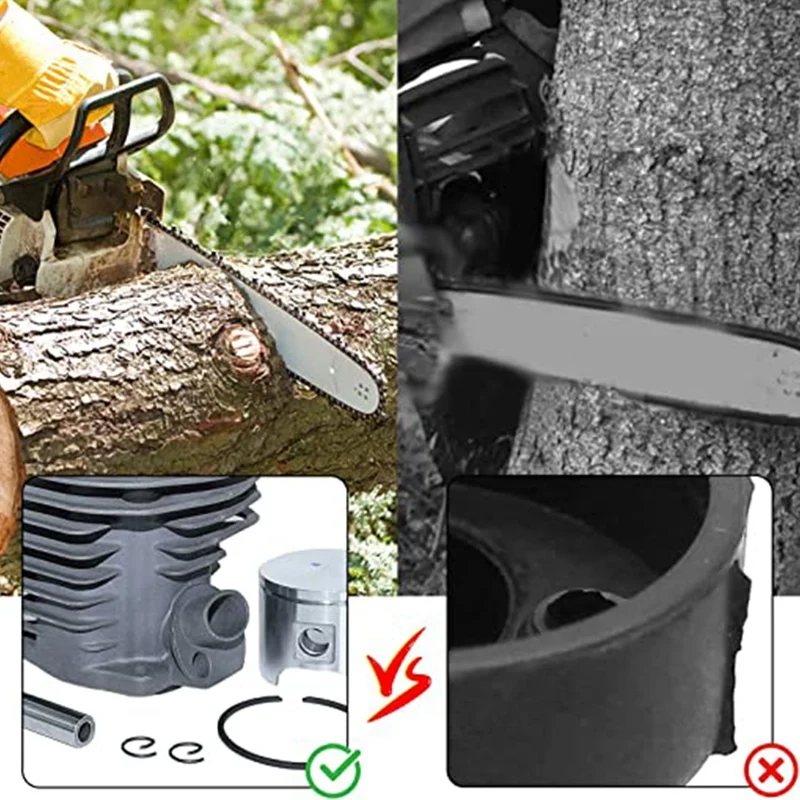 VS