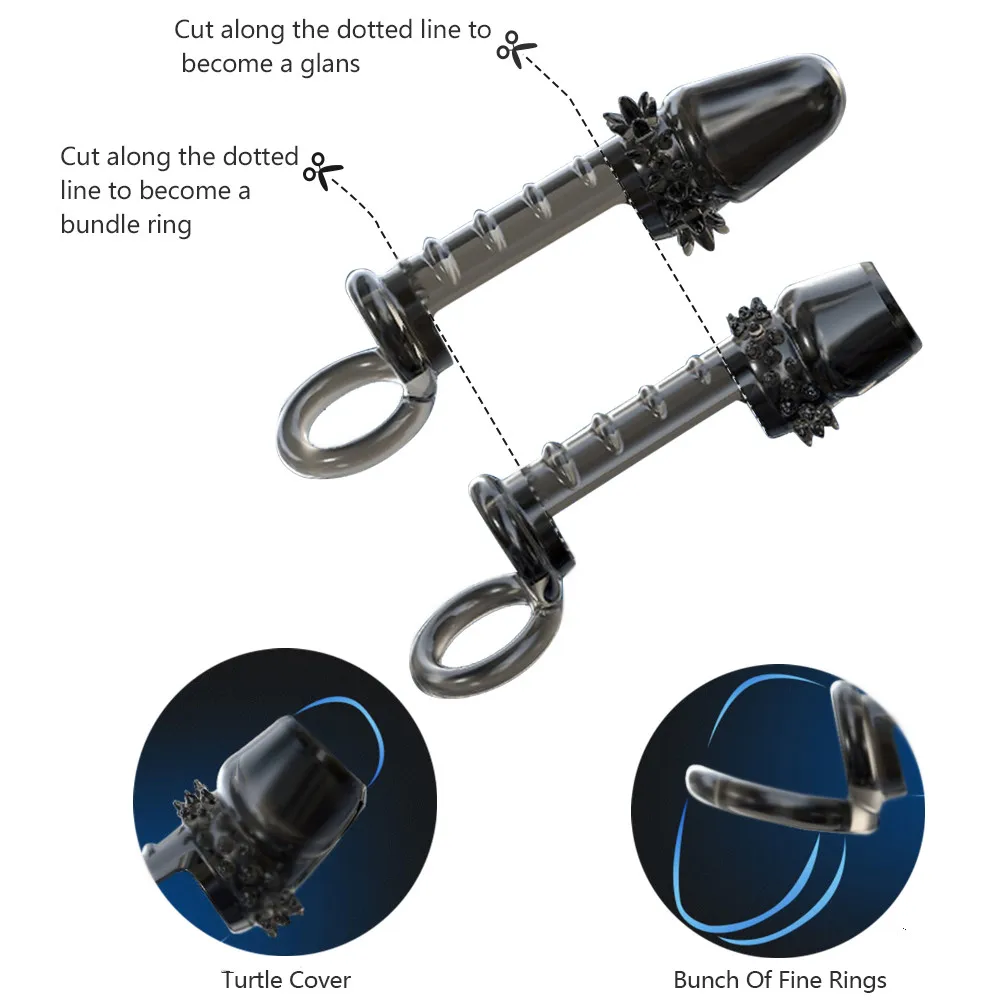 Cut along the dotted line to become a glans

Cut along the dotted line to become a bundle ring

Turtle Cover

Bunch Of Fine Rings