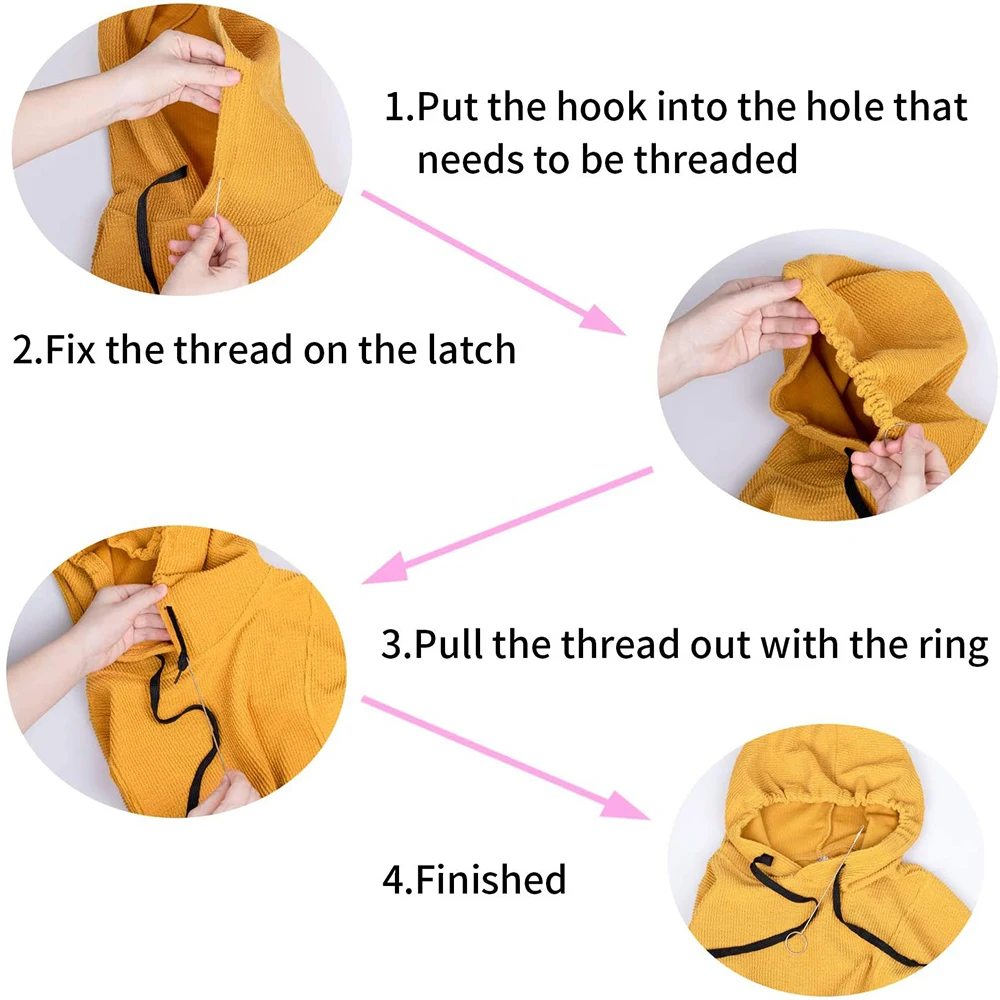 1.Put the hook into the hole that needs to be threaded

2.Fix the thread on the latch

3.Pull the thread out with the ring

4.Finished