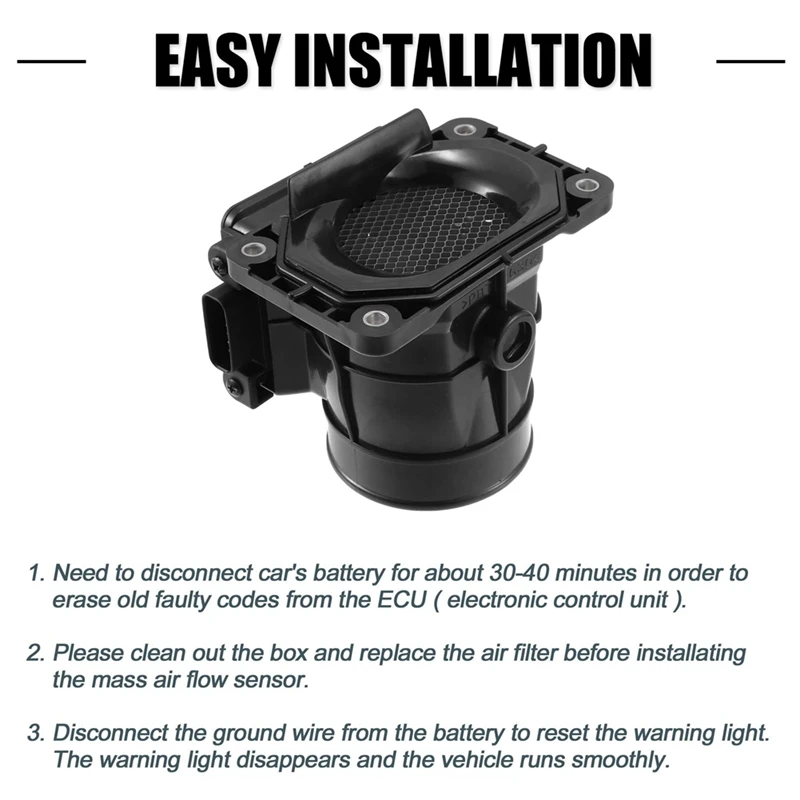 EASY INSTALLATION

1. Need to disconnect car's battery for about 30-40 minutes in order to erase old faulty codes from the ECU ( electronic control unit ).

2. Please clean out the box and replace the air filter before installating the mass air flow sensor.

3. Disconnect the ground wire from the battery to reset the warning light. The warning light disappears and the vehicle runs smoothly.