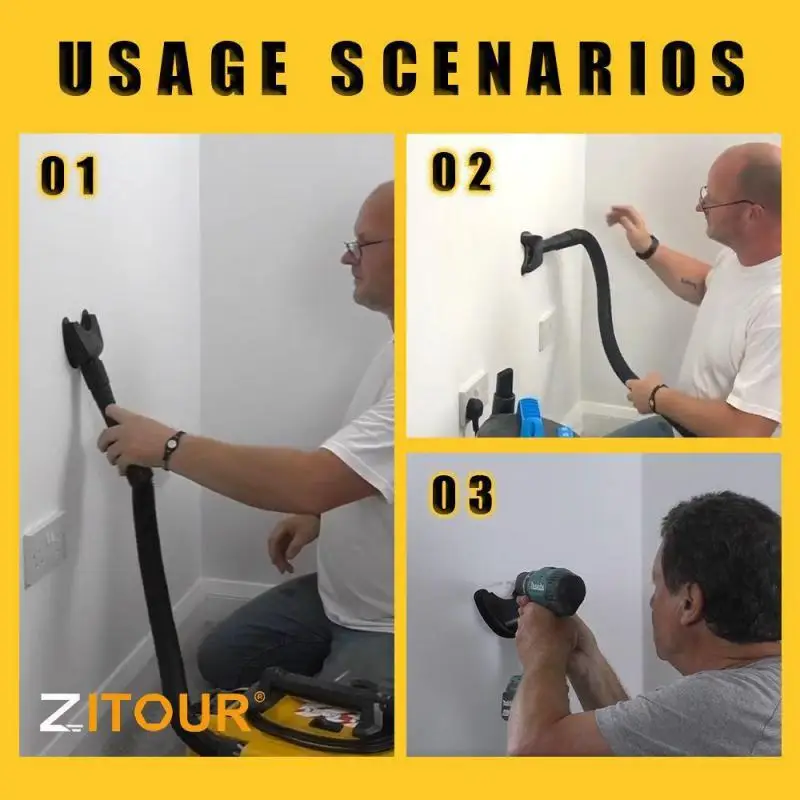 USAGE SCENARIOS

01

02

03

ZITOUR®