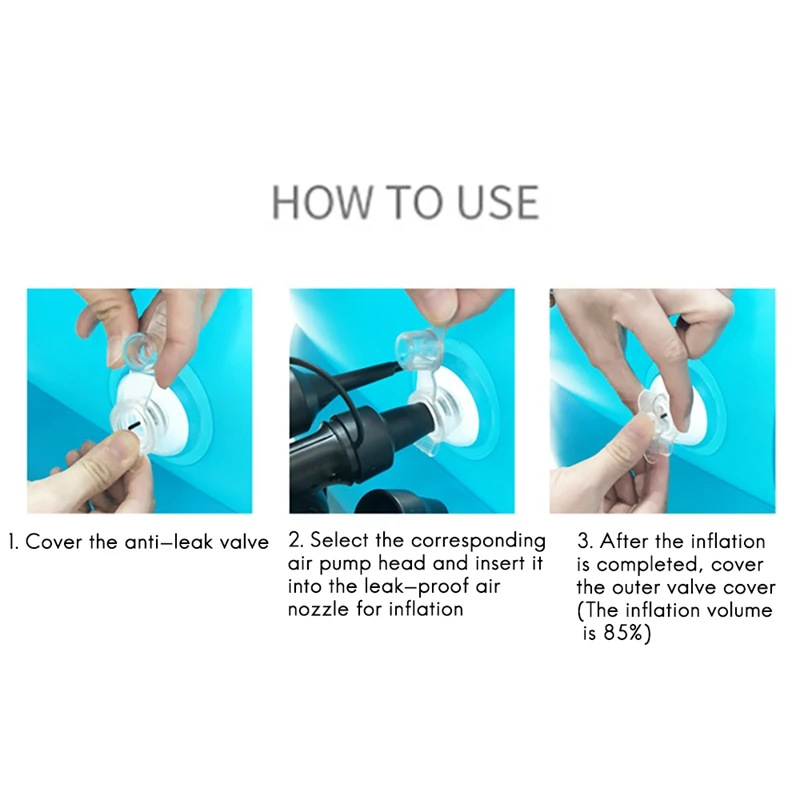 HOW TO USE

1. Cover the anti–leak valve

2. Select the corresponding air pump head and insert it into the leak–proof air nozzle for inflation

3. After the inflation is completed, cover the outer valve cover (The inflation volume is 85%)