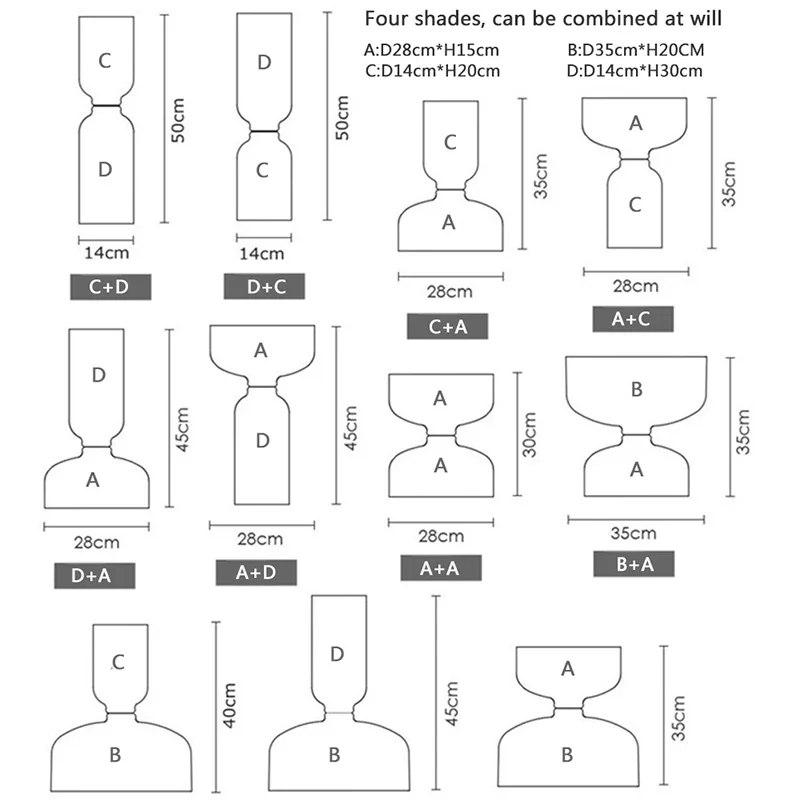 Four shades, can be combined at will

A:D28cm*H15cm
C:D14cm*H20cm
B:D35cm*H20CM
D:D14cm*H30cm

C
D
50cm
14cm
C+D

D
C
50cm
14cm
D+C

C
A
35cm
28cm
C+A

A
C
35cm
28cm
A+C

D
A
45cm
28cm
D+A

A
D
45cm
28cm
A+D

A
A
30cm
28cm
A+A

B
A
35cm
35cm
B+A

C
B
40cm

D
B
45cm

A
B
35cm