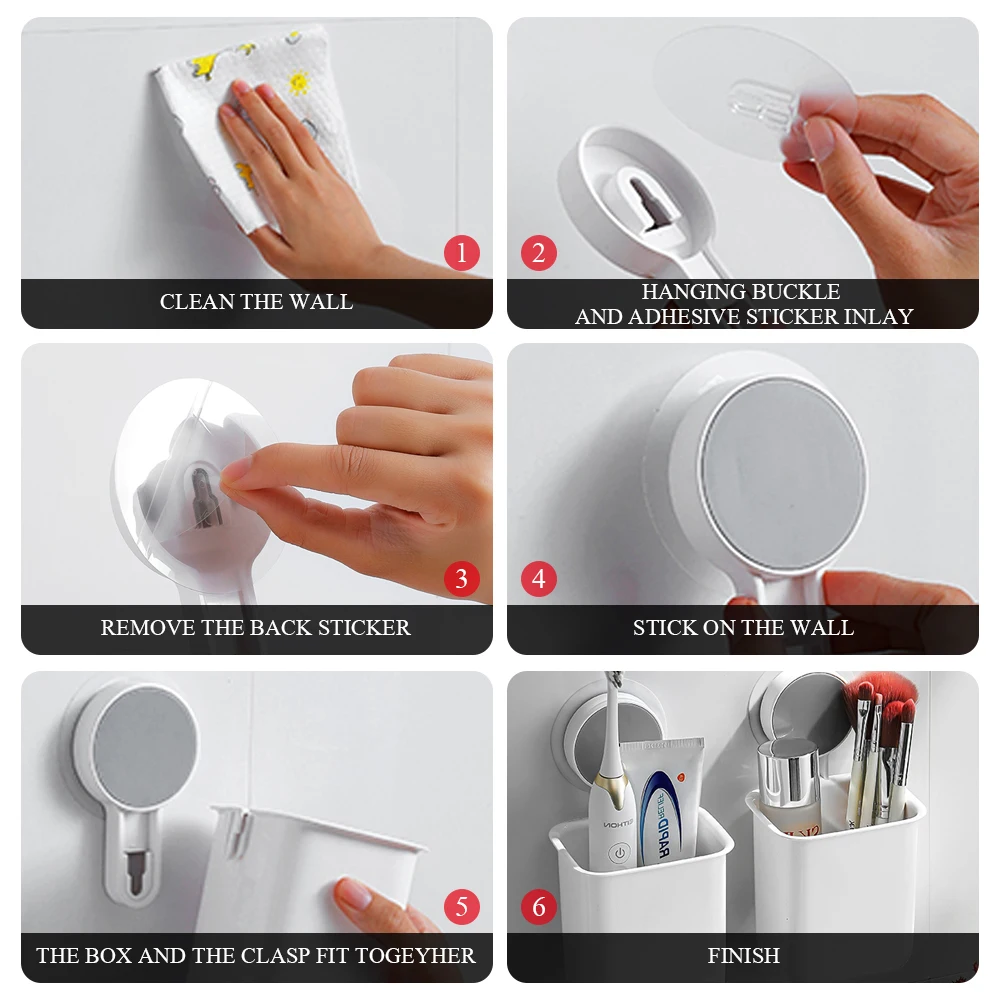 1
CLEAN THE WALL

2
HANGING BUCKLE
AND ADHESIVE STICKER INLAY

3
REMOVE THE BACK STICKER

4
STICK ON THE WALL

5
THE BOX AND THE CLASP FIT TOGEYHER

6
FINISH