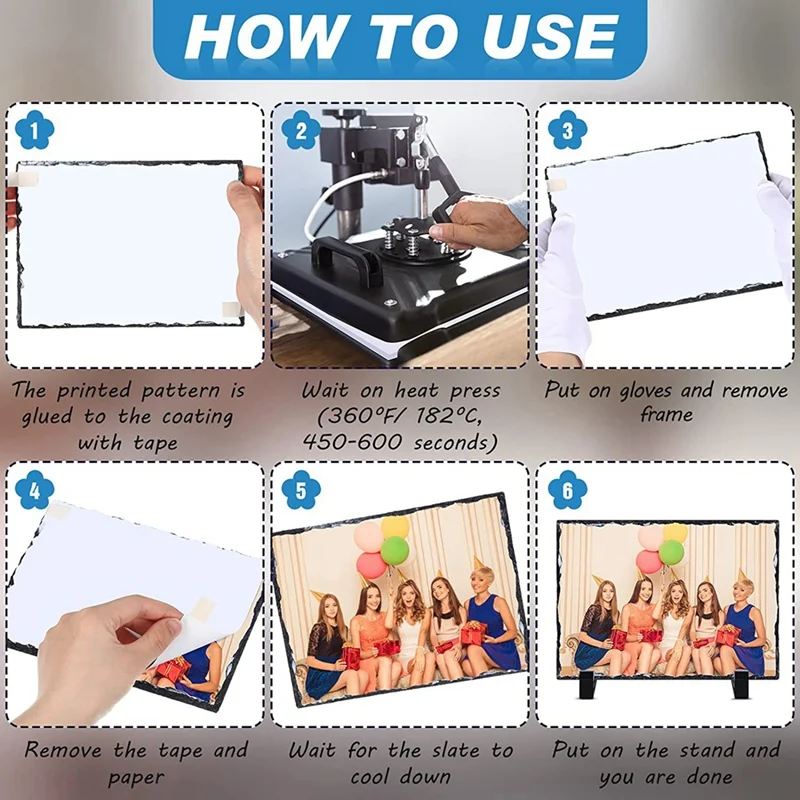 HOW TO USE

1

The printed pattern is glued to the coating with tape

2

Wait on heat press (360°F/ 182°C, 450-600 seconds)

3

Put on gloves and remove frame

4

Remove the tape and paper

5

Wait for the slate to cool down

6

Put on the stand and you are done