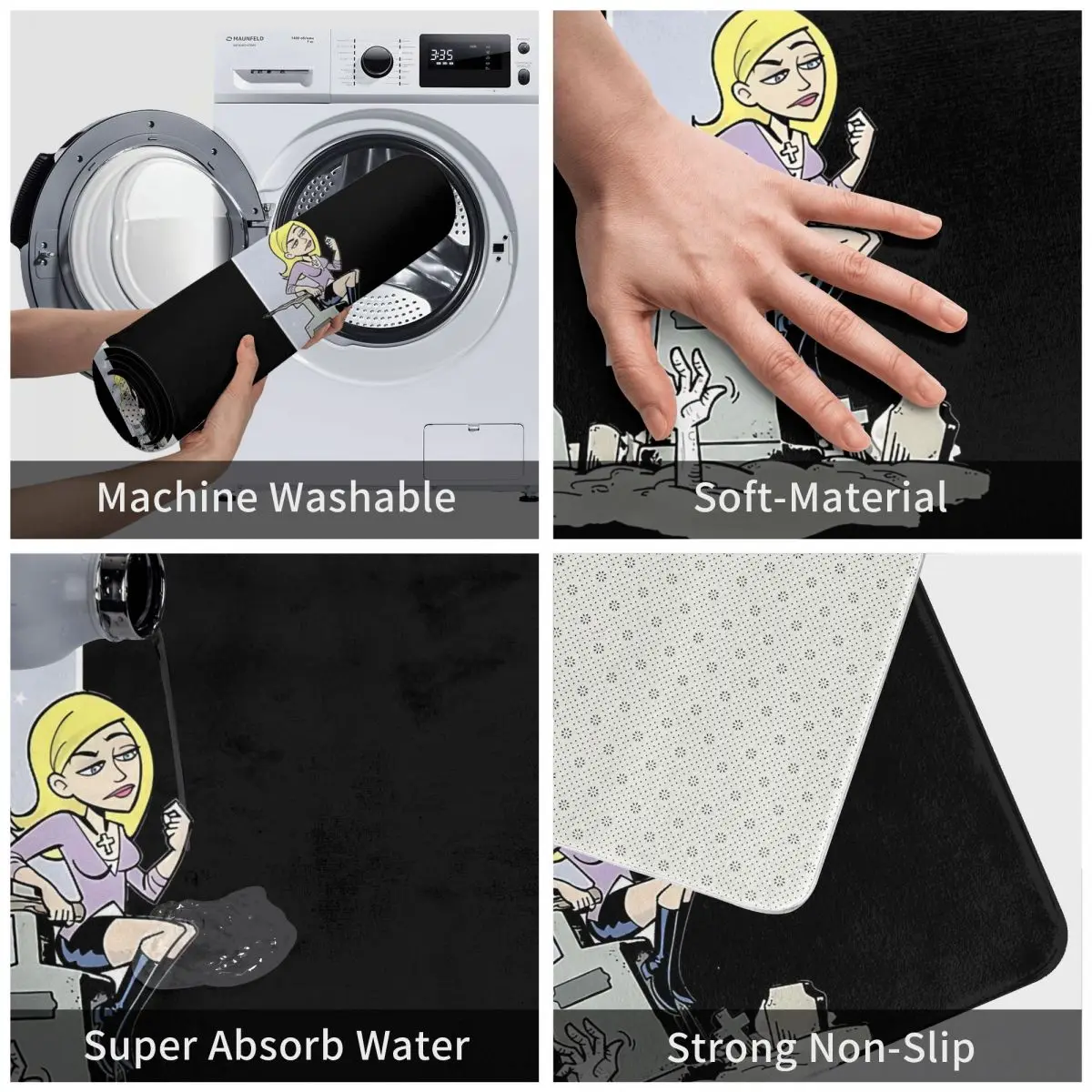 MAUNFELD

3:35

Machine Washable

Soft-Material

Super Absorb Water

Strong Non-Slip