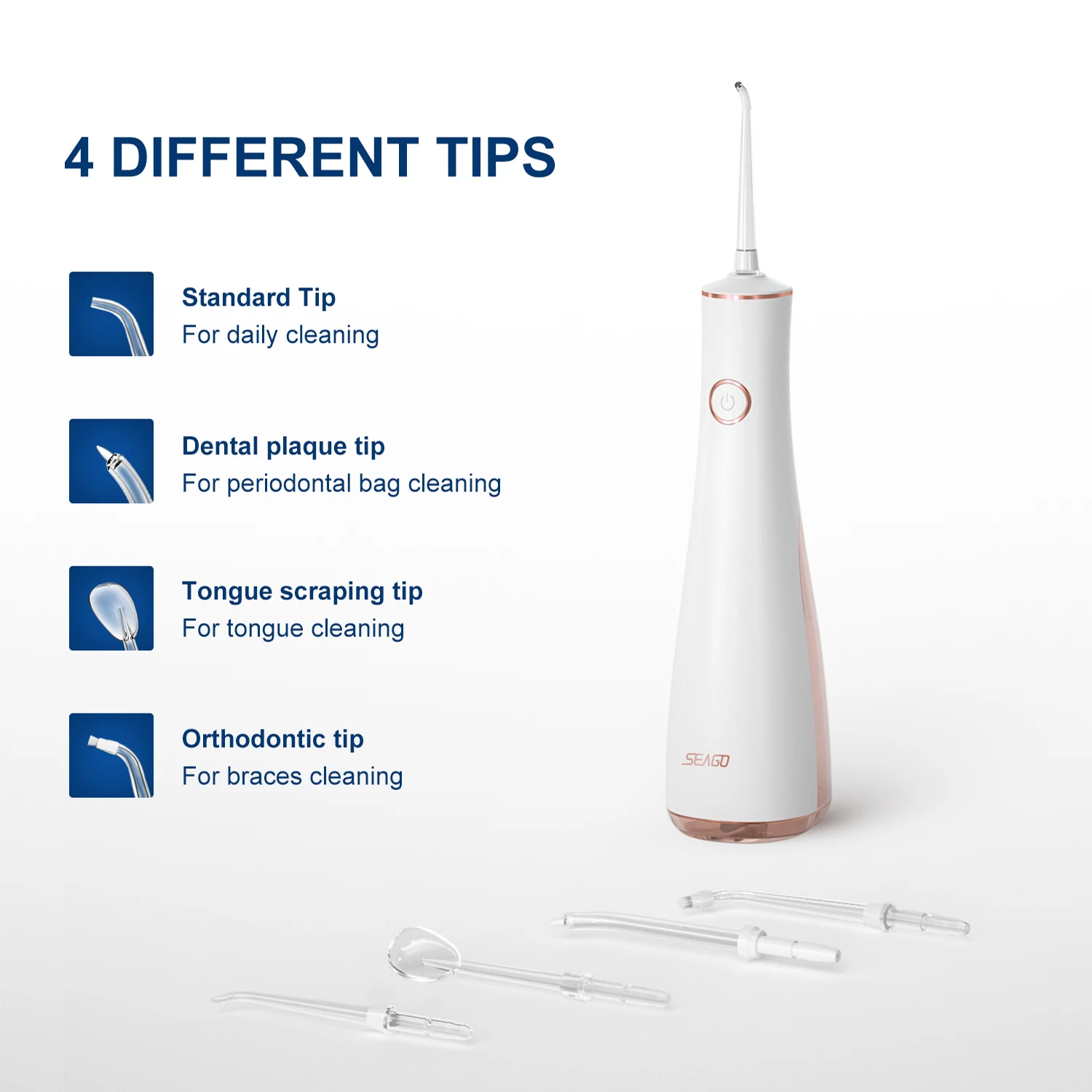 4 DIFFERENT TIPS

Standard Tip
For daily cleaning

Dental plaque tip
For periodontal bag cleaning

Tongue scraping tip
For tongue cleaning

Orthodontic tip
For braces cleaning

SEAGO