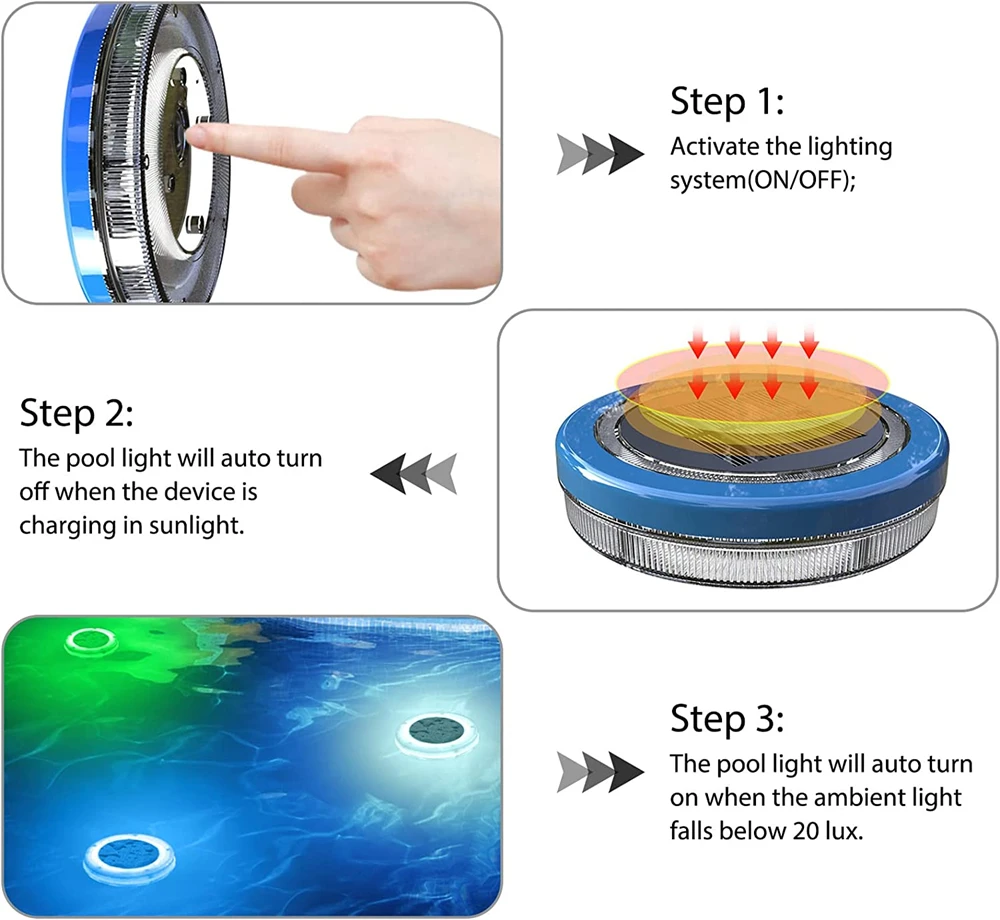 Step 1:
Activate the lighting system(ON/OFF);

Step 2:
The pool light will auto turn off when the device is charging in sunlight.

Step 3:
The pool light will auto turn on when the ambient light falls below 20 lux.