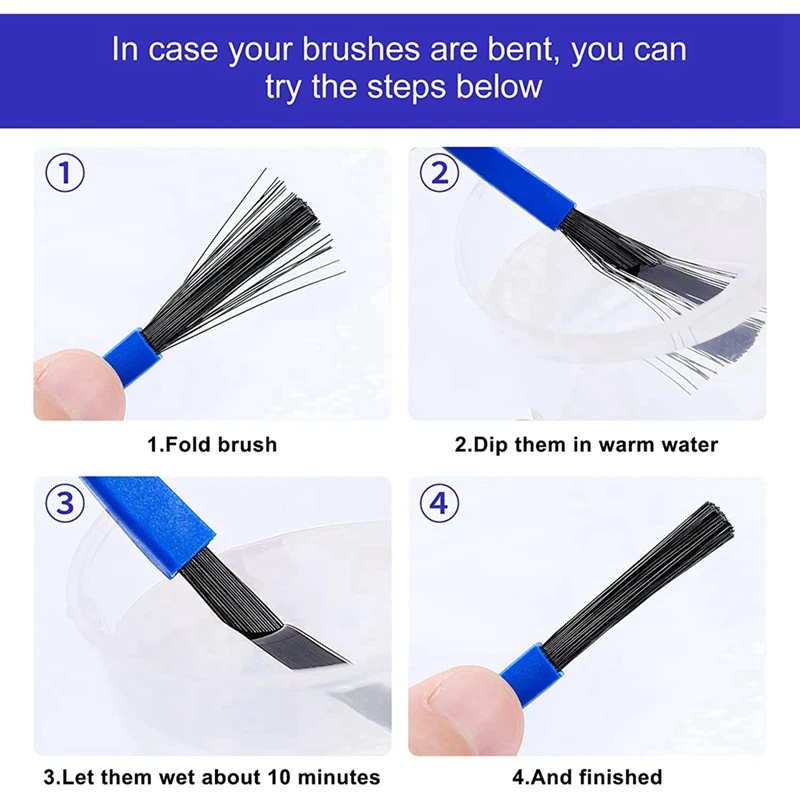 In case your brushes are bent, you can try the steps below

①

1.Fold brush

②

2.Dip them in warm water

③

3.Let them wet about 10 minutes

④

4.And finished