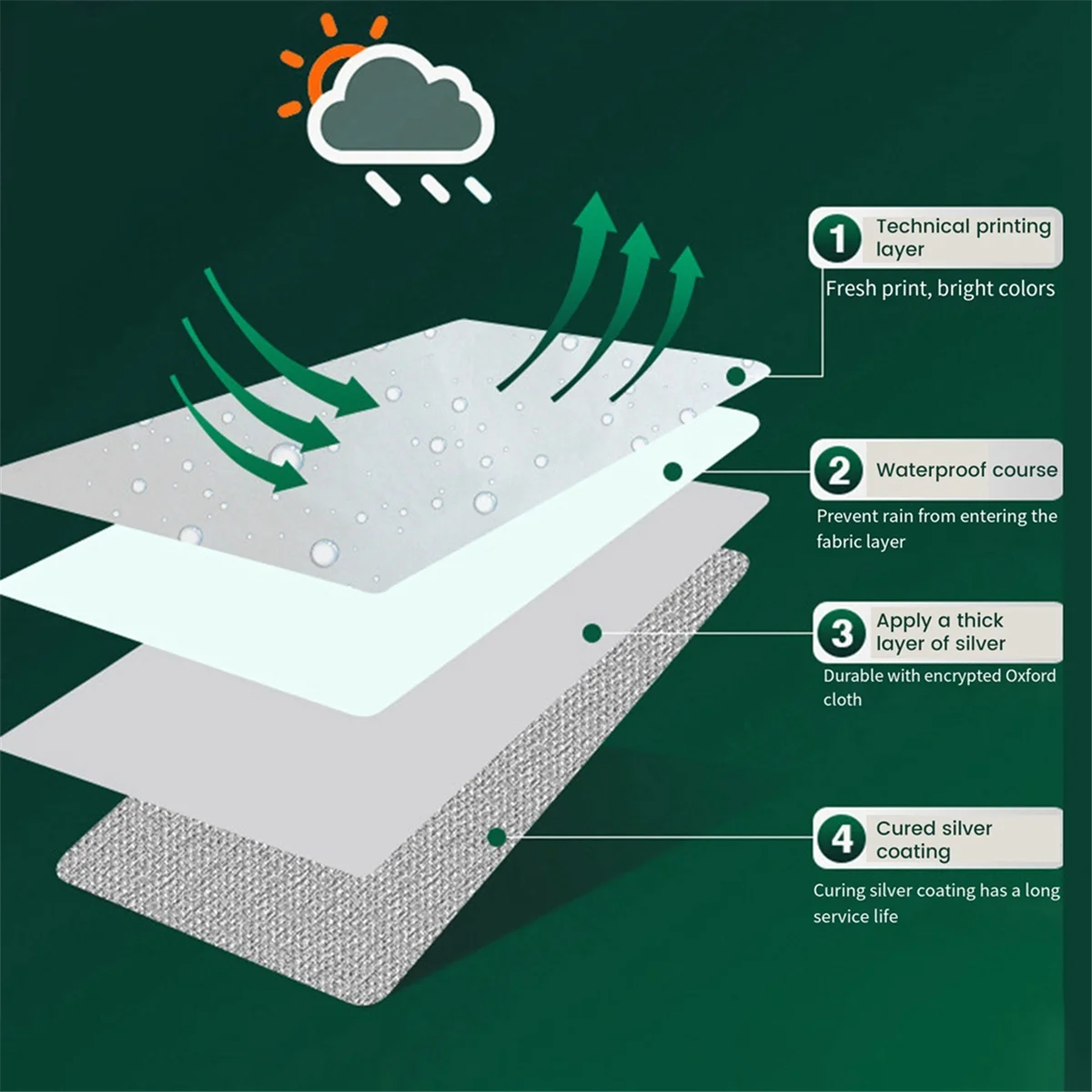 1 Technical printing layer

Fresh print, bright colors

2 Waterproof course

Prevent rain from entering the fabric layer

3 Apply a thick layer of silver

Durable with encrypted Oxford cloth

4 Cured silver coating

Curing silver coating has a long service life