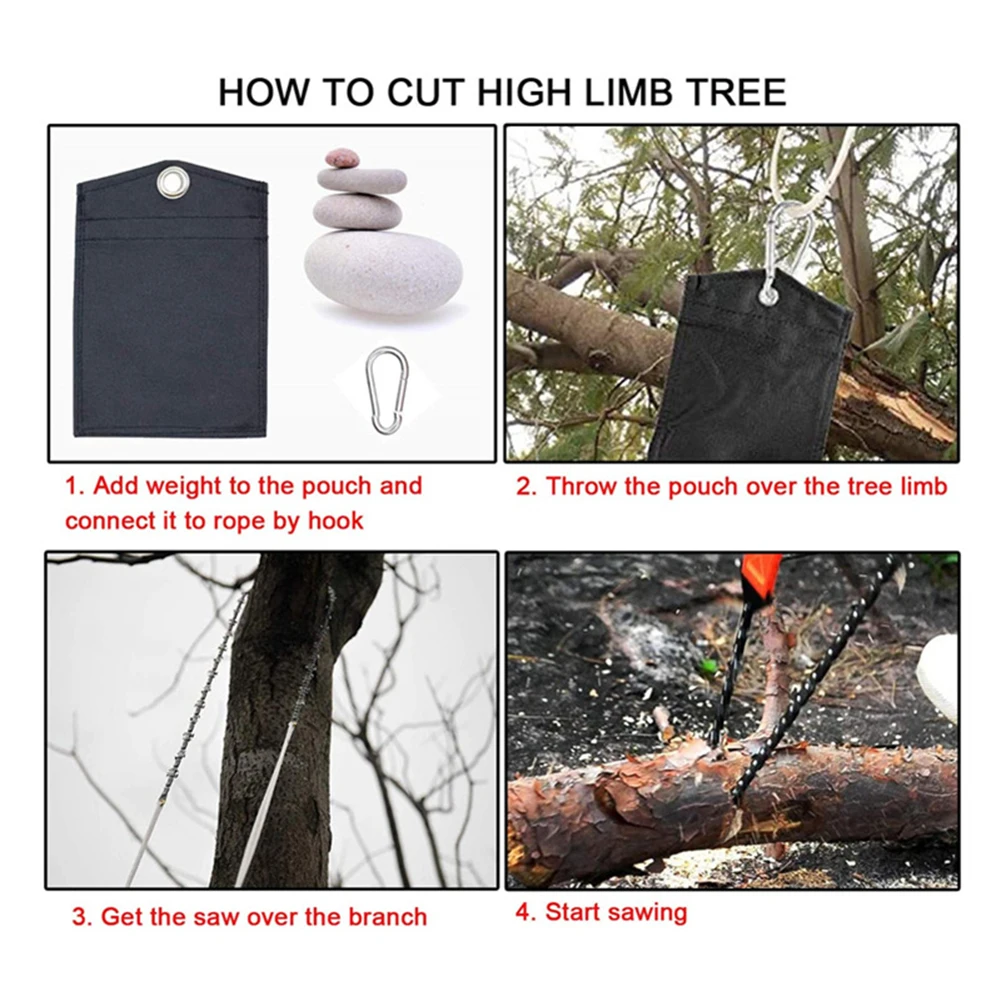 HOW TO CUT HIGH LIMB TREE

1. Add weight to the pouch and connect it to rope by hook

2. Throw the pouch over the tree limb

3. Get the saw over the branch

4. Start sawing