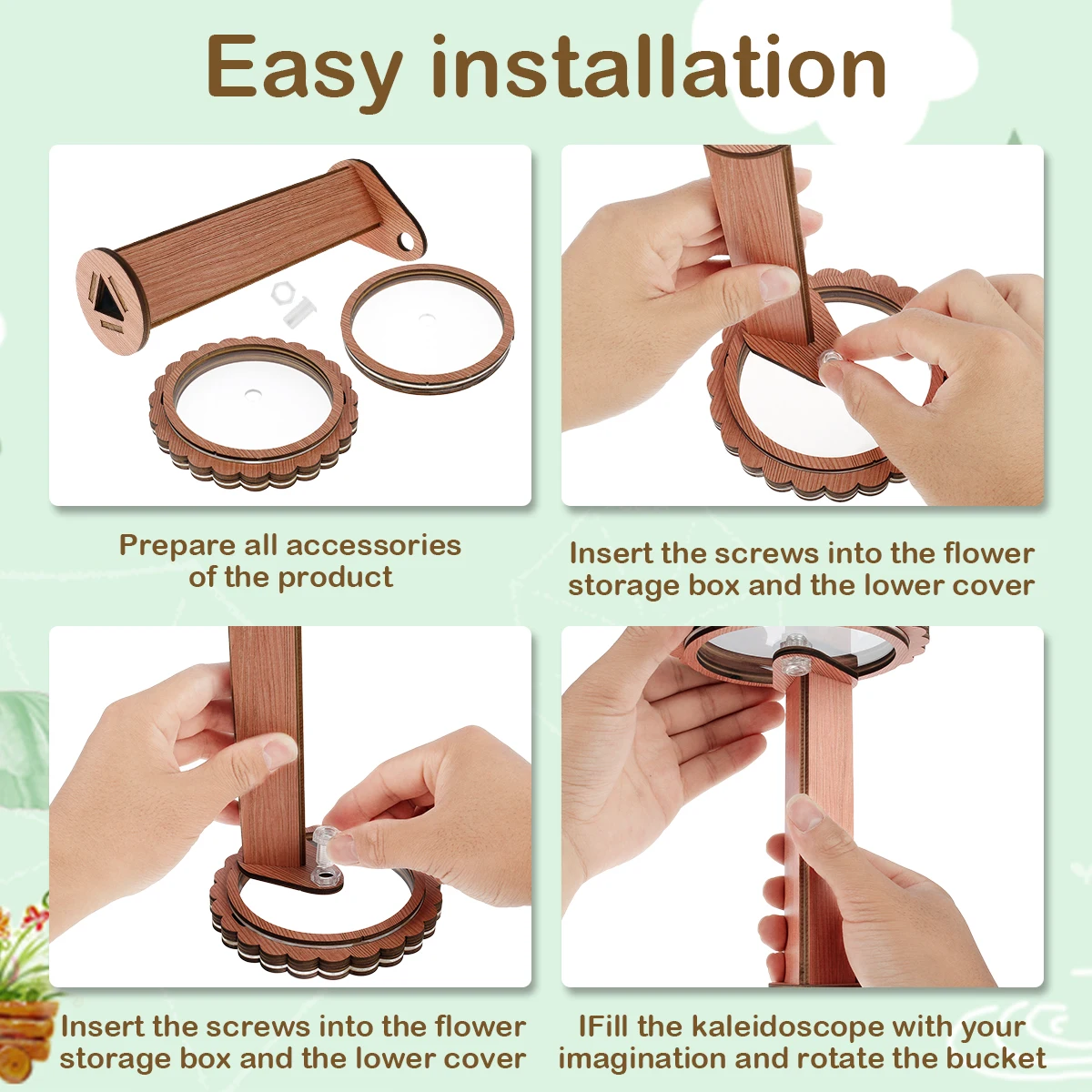 Easy installation

Prepare all accessories of the product

Insert the screws into the flower storage box and the lower cover

Insert the screws into the flower storage box and the lower cover

IFill the kaleidoscope with your imagination and rotate the bucket