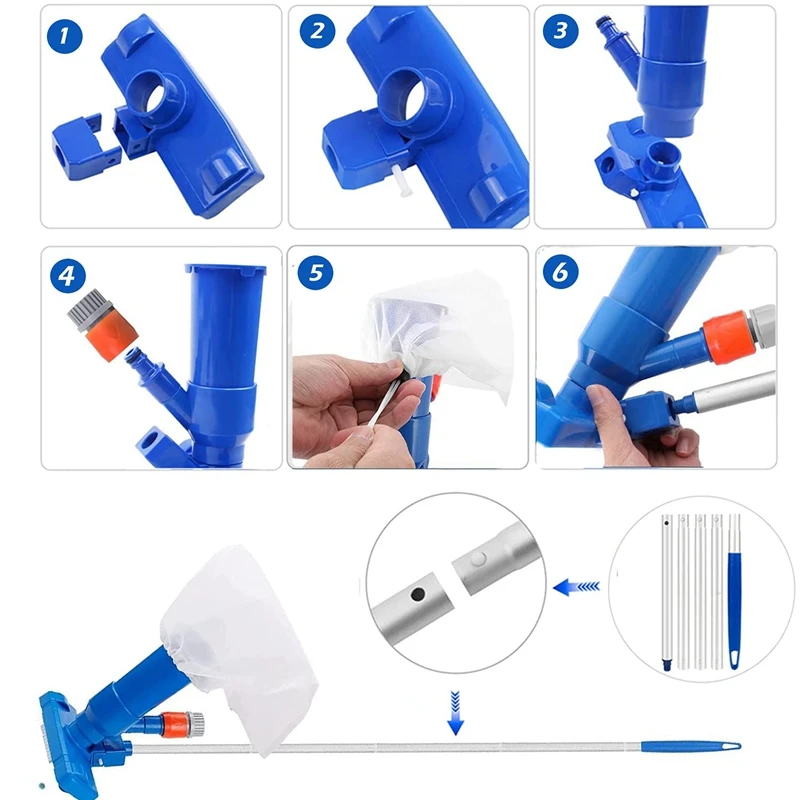 1

2

3

4

5

6