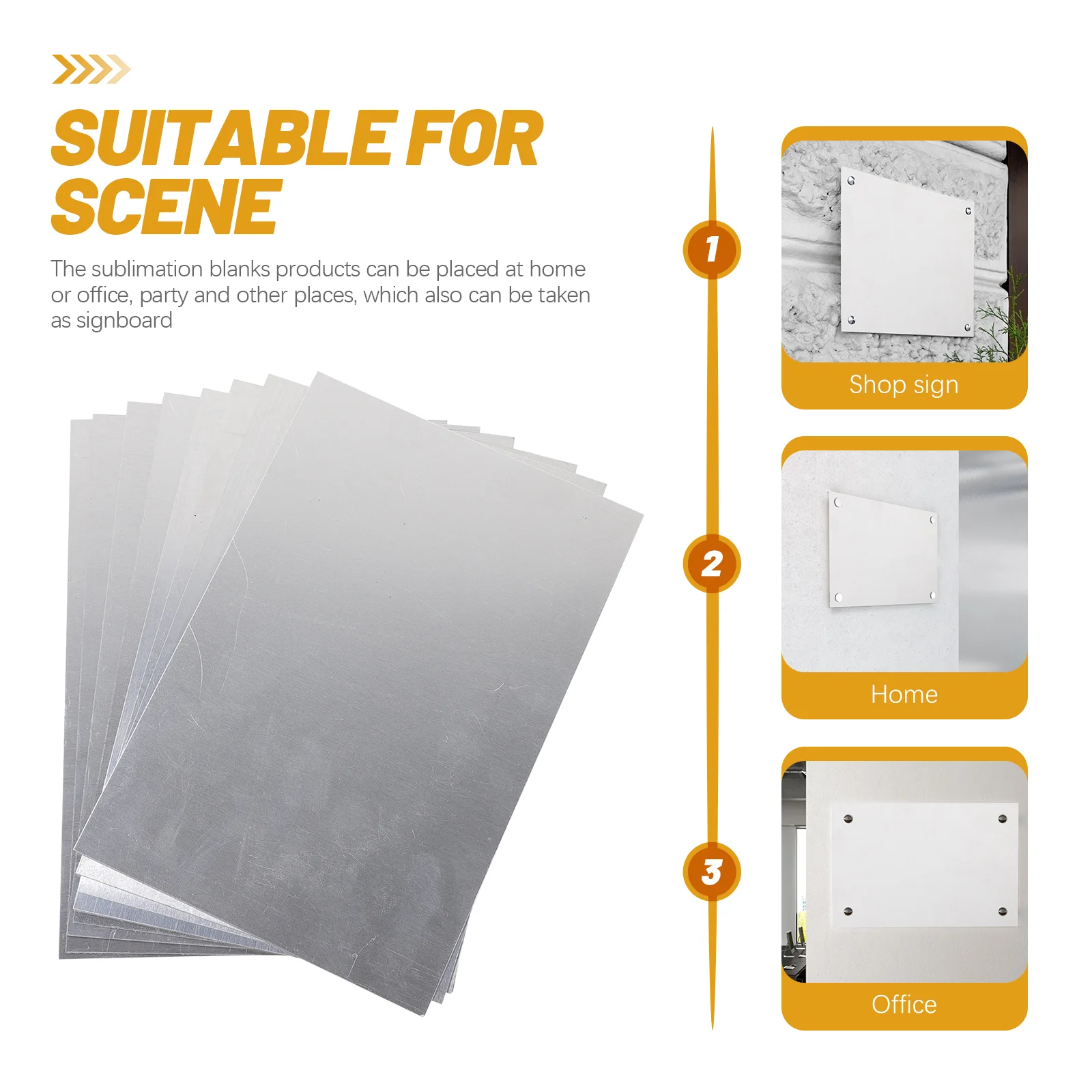 SUITABLE FOR SCENE

The sublimation blanks products can be placed at home or office, party and other places, which also can be taken as signboard

1

Shop sign

2

Home

3

Office