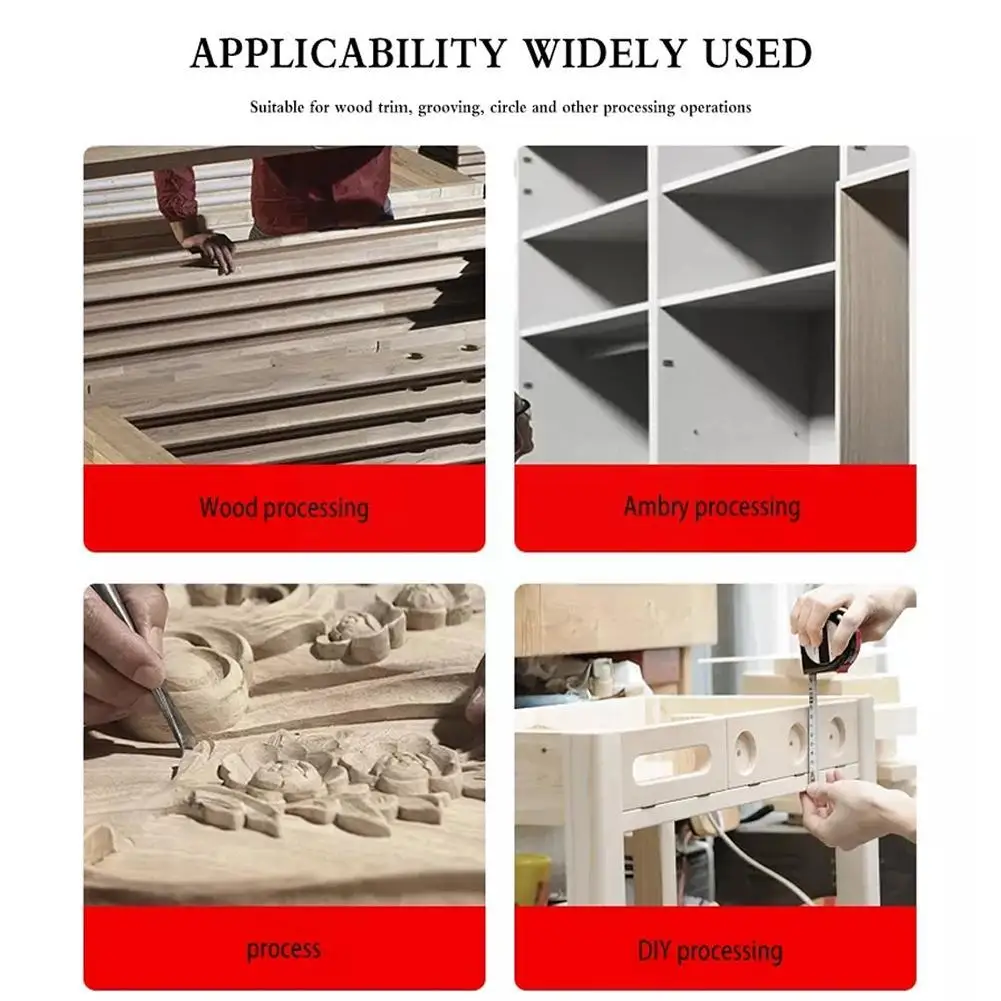 APPLICABILITY WIDELY USED

Suitable for wood trim, grooving, circle and other processing operations

Wood processing

Ambry processing

process

DIY processing