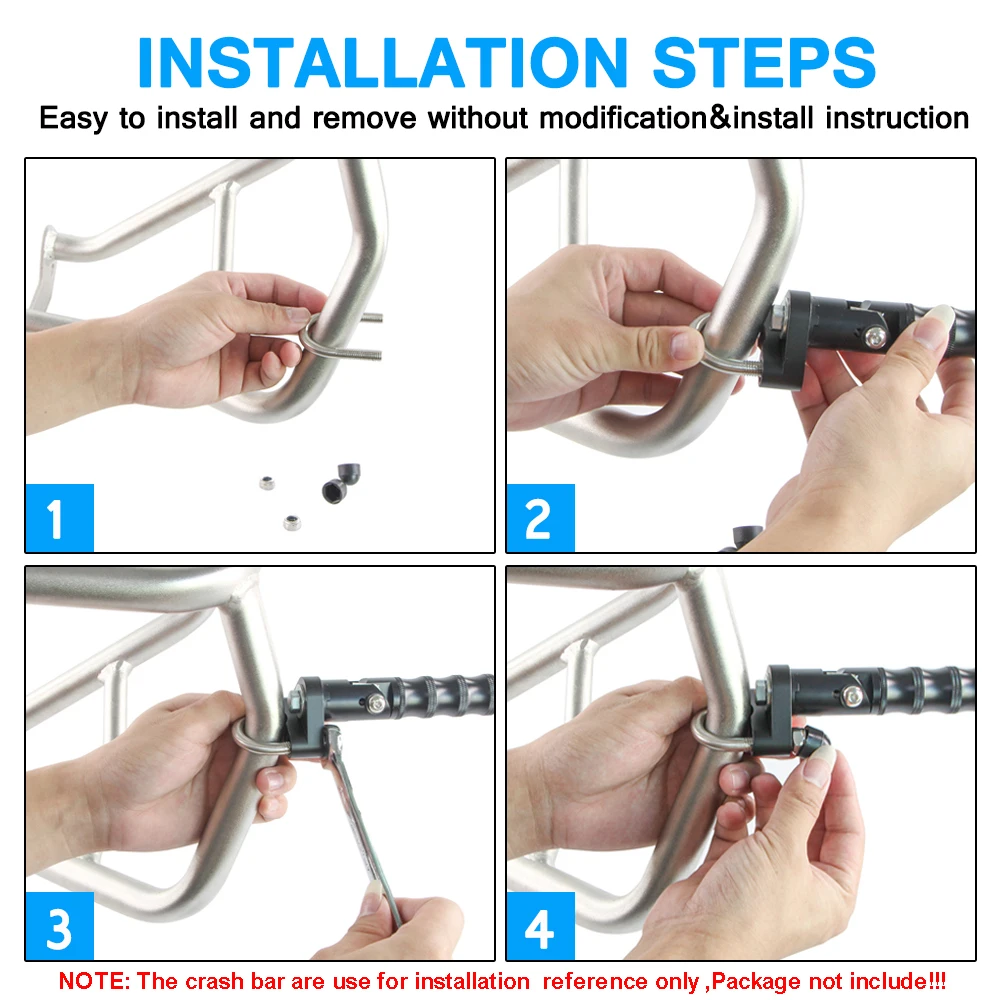 INSTALLATION STEPS

Easy to install and remove without modification&install instruction

1

2

3

4

NOTE: The crash bar are use for installation reference only ,Package not include!!!