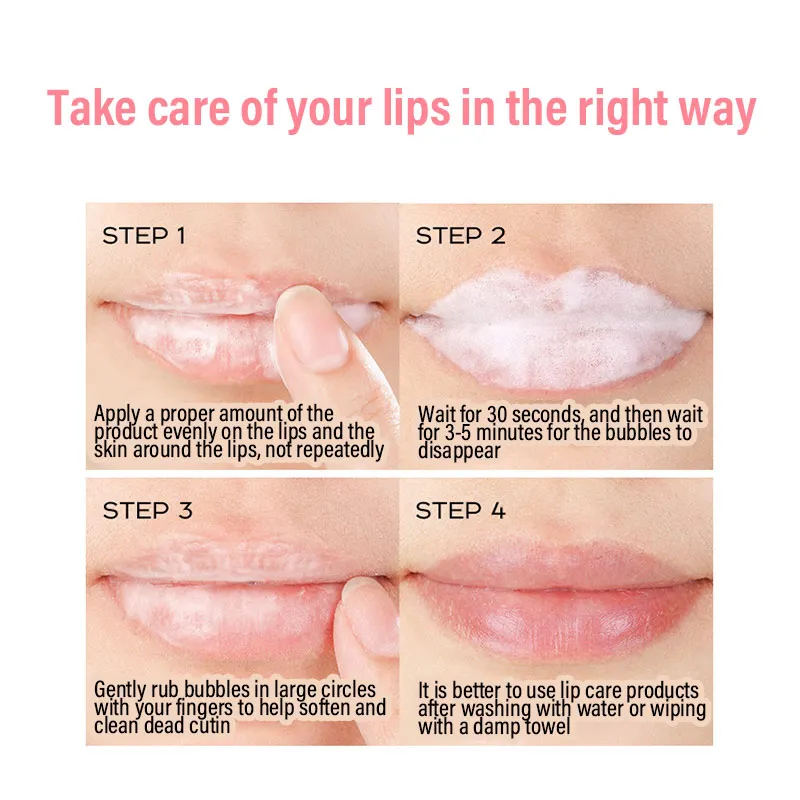 Take care of your lips in the right way

STEP 1

Apply a proper amount of the product evenly on the lips and the skin around the lips, not repeatedly

STEP 2

Wait for 30 seconds, and then wait for 3-5 minutes for the bubbles to disappear

STEP 3

Gently rub bubbles in large circles with your fingers to help soften and clean dead cutin

STEP 4

It is better to use lip care products after washing with water or wiping with a damp towel