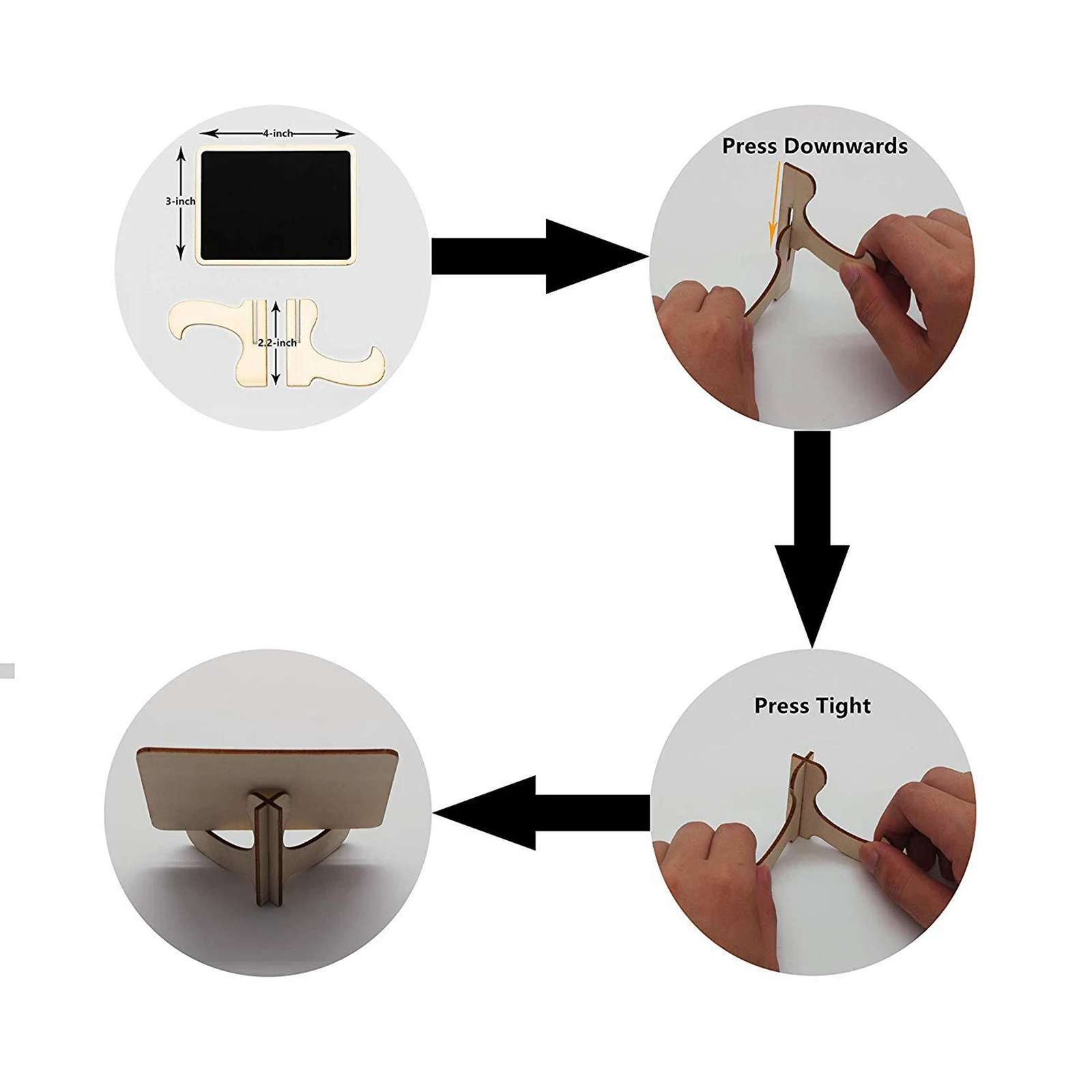 4-inch

3-inch

2.2-inch

Press Downwards

Press Tight