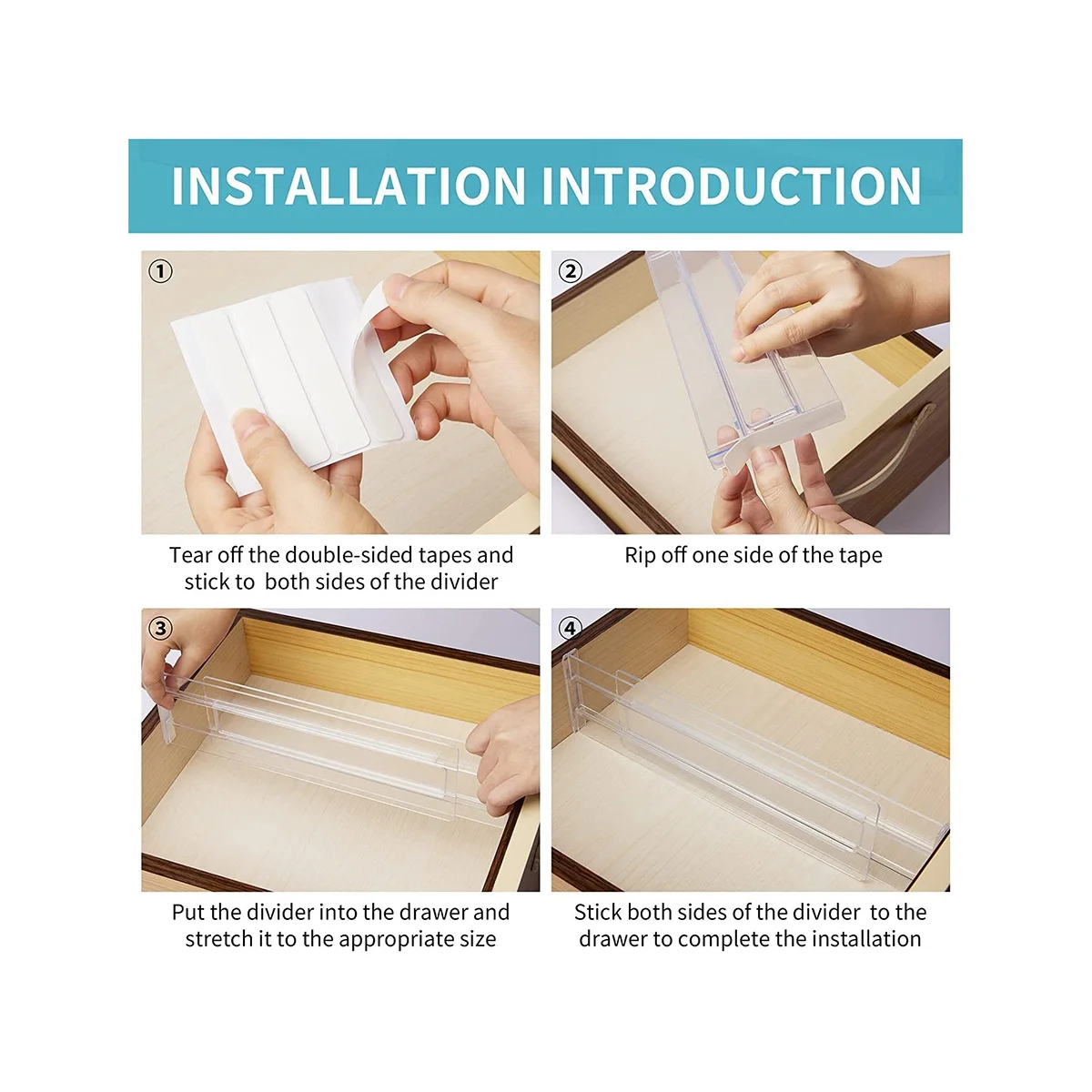 INSTALLATION INTRODUCTION

①

Tear off the double-sided tapes and stick to both sides of the divider

②

Rip off one side of the tape

③

Put the divider into the drawer and stretch it to the appropriate size

④

Stick both sides of the divider to the drawer to complete the installation