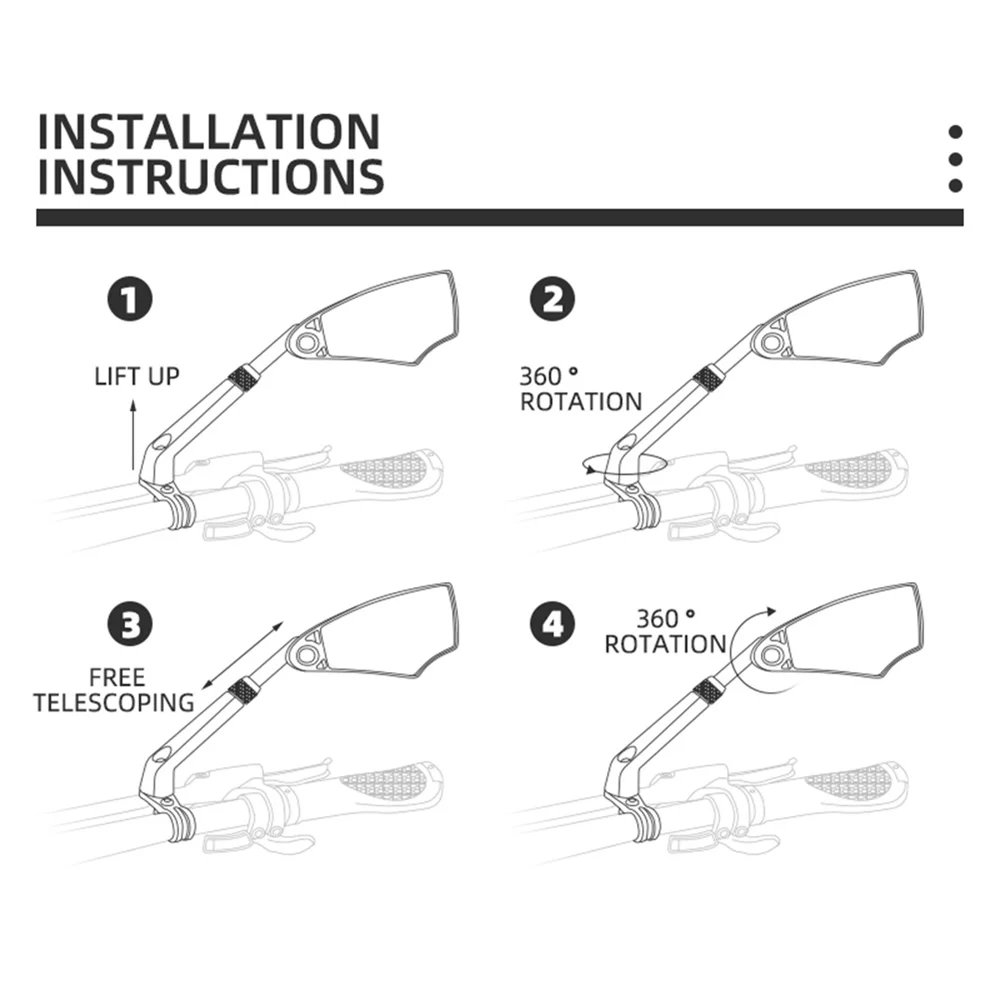 INSTALLATION INSTRUCTIONS

1
LIFT UP

2
360 °
ROTATION

3
FREE
TELESCOPING

4
360 °
ROTATION