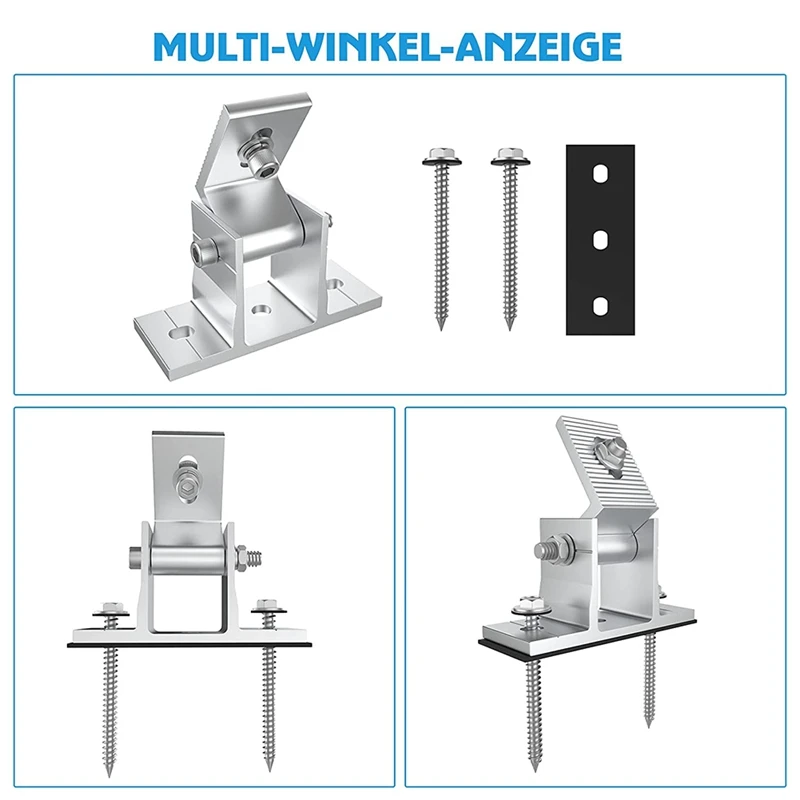 MULTI-WINKEL-ANZEIGE