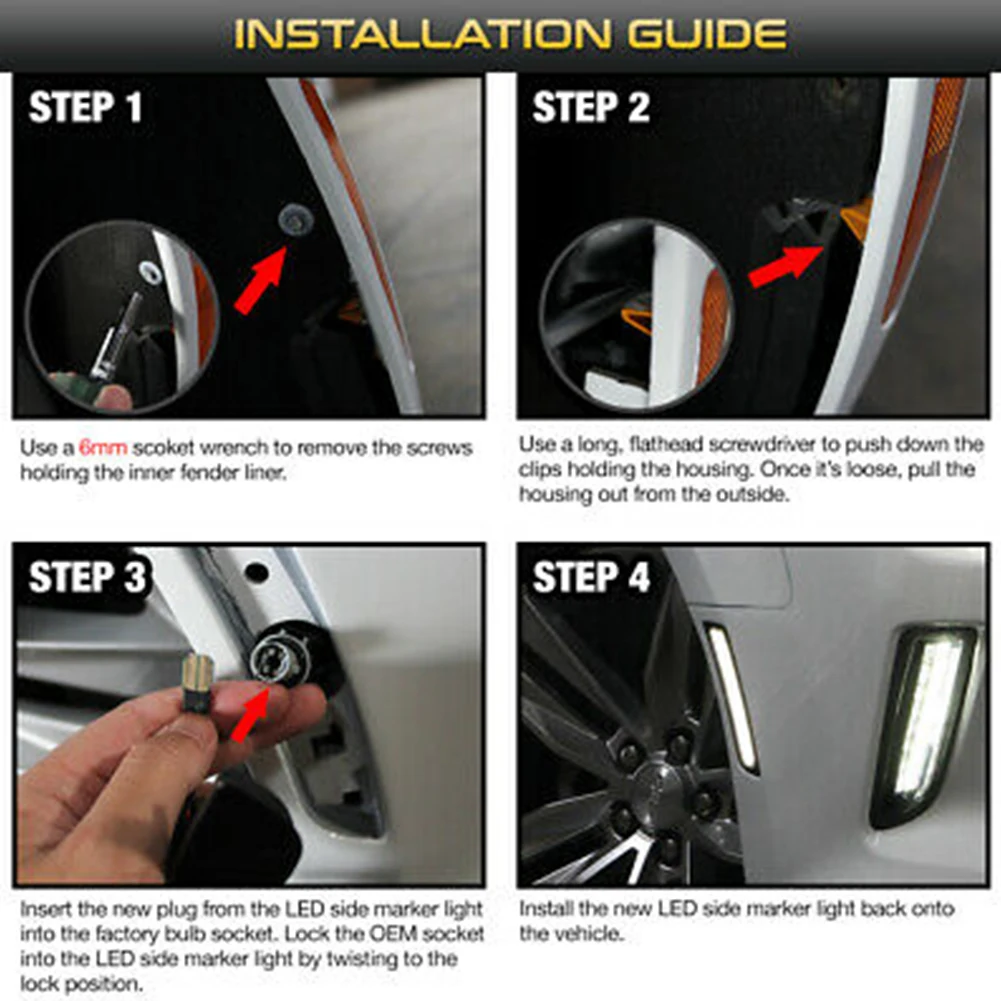 INSTALLATION GUIDE

STEP 1

Use a 6mm scoket wrench to remove the screws holding the inner fender liner.

STEP 2

Use a long, flathead screwdriver to push down the clips holding the housing. Once it's loose, pull the housing out from the outside.

STEP 3

Insert the new plug from the LED side marker light into the factory bulb socket. Lock the OEM socket into the LED side marker light by twisting to the lock position.

STEP 4

Install the new LED side marker light back onto the vehicle.