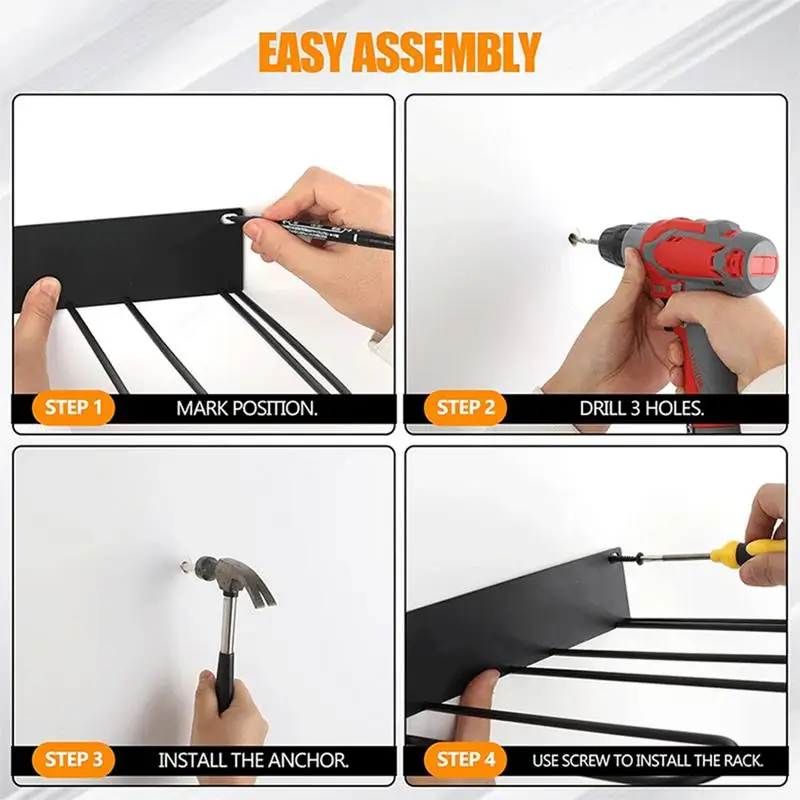 EASY ASSEMBLY

STEP 1 MARK POSITION.

STEP 2 DRILL 3 HOLES.

STEP 3 INSTALL THE ANCHOR.

STEP 4 USE SCREW TO INSTALL THE RACK.