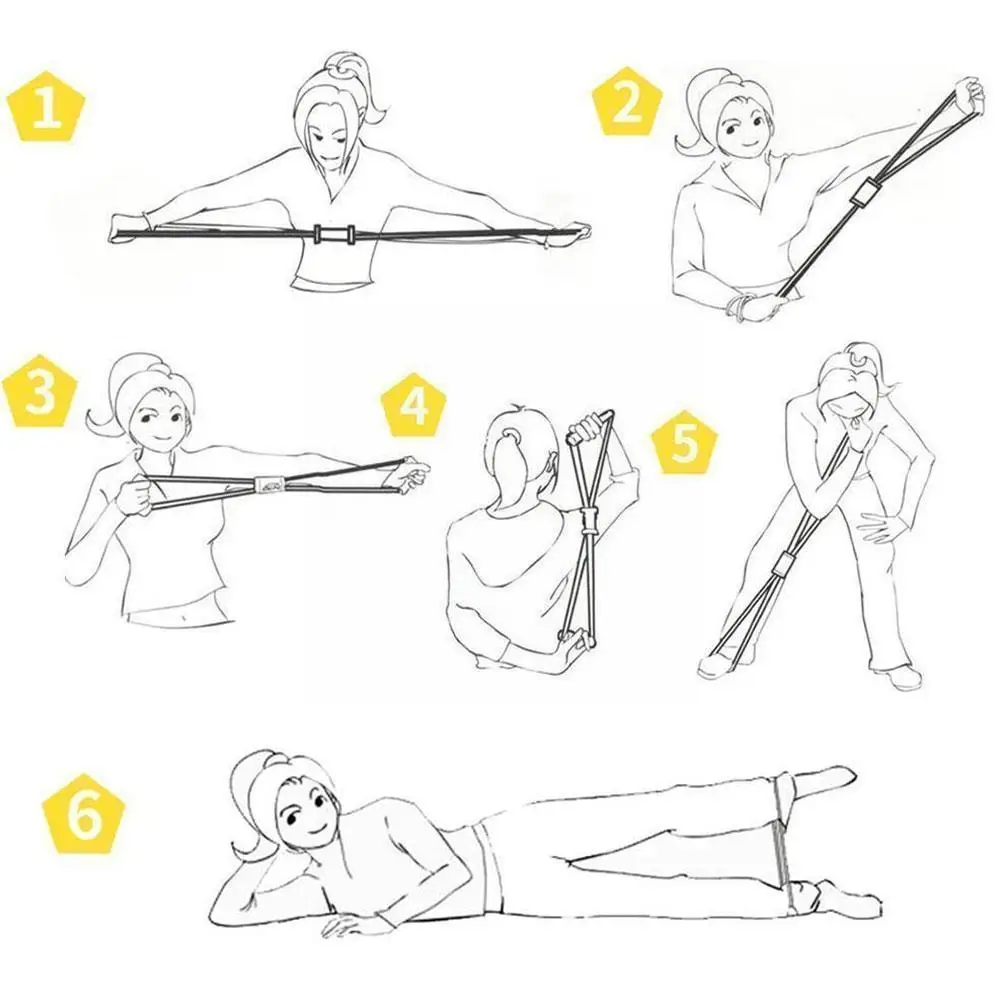 1

2

3

4

5

6