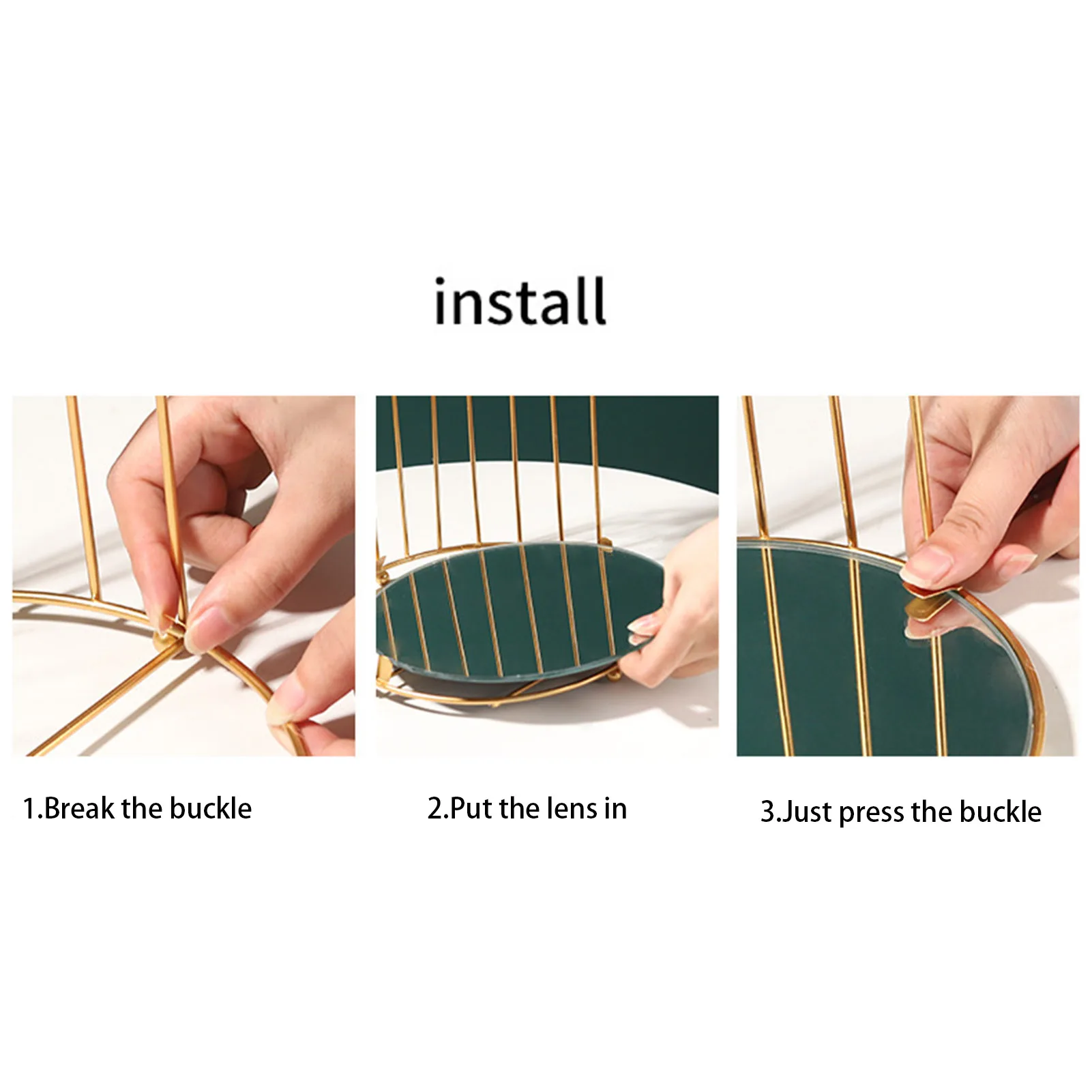 install

1.Break the buckle

2.Put the lens in

3.Just press the buckle