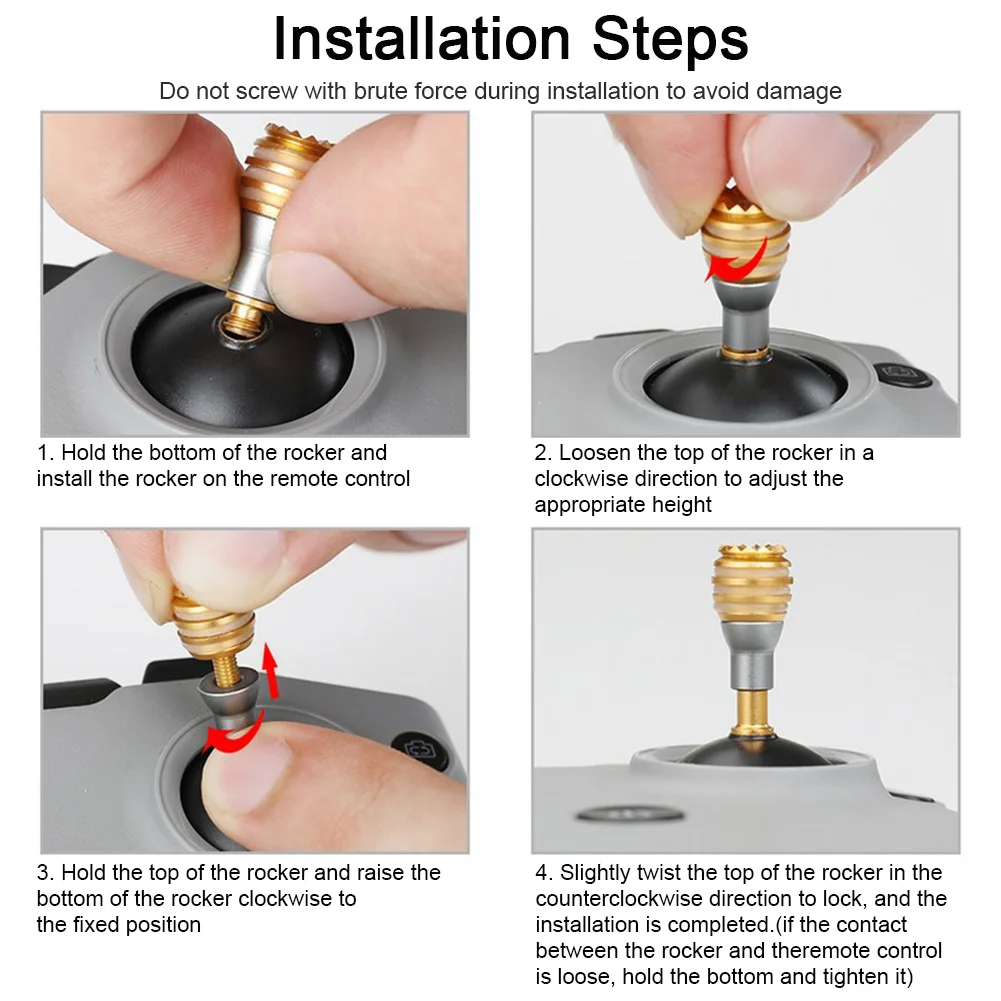 Installation Steps

Do not screw with brute force during installation to avoid damage

1. Hold the bottom of the rocker and install the rocker on the remote control

2. Loosen the top of the rocker in a clockwise direction to adjust the appropriate height

3. Hold the top of the rocker and raise the bottom of the rocker clockwise to the fixed position

4. Slightly twist the top of the rocker in the counterclockwise direction to lock, and the installation is completed.(if the contact between the rocker and theremote control is loose, hold the bottom and tighten it)