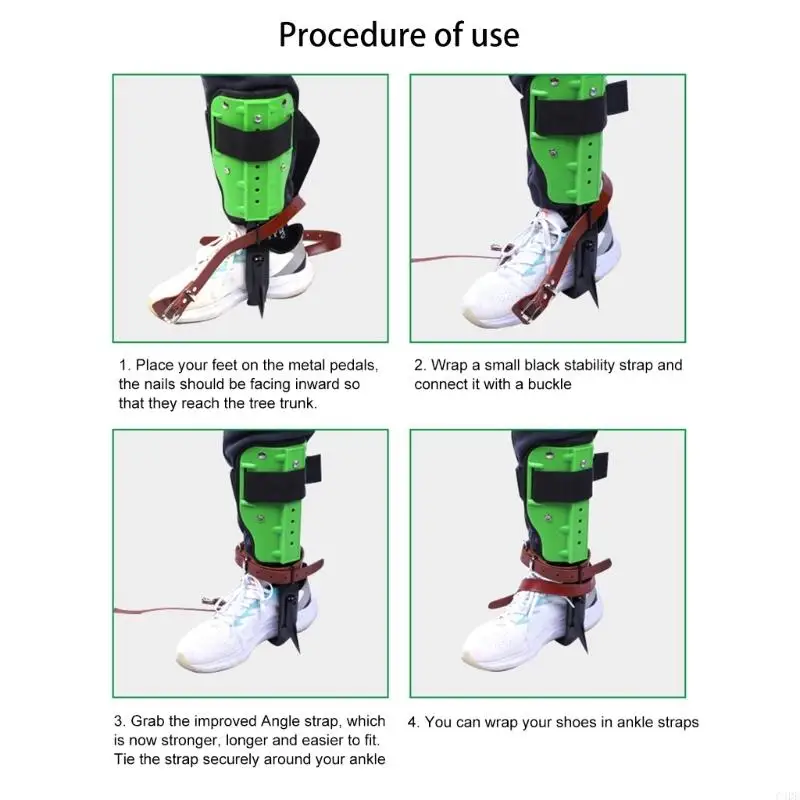 Procedure of use

1. Place your feet on the metal pedals, the nails should be facing inward so that they reach the tree trunk.

2. Wrap a small black stability strap and connect it with a buckle

3. Grab the improved Angle strap, which is now stronger, longer and easier to fit. Tie the strap securely around your ankle

4. You can wrap your shoes in ankle straps