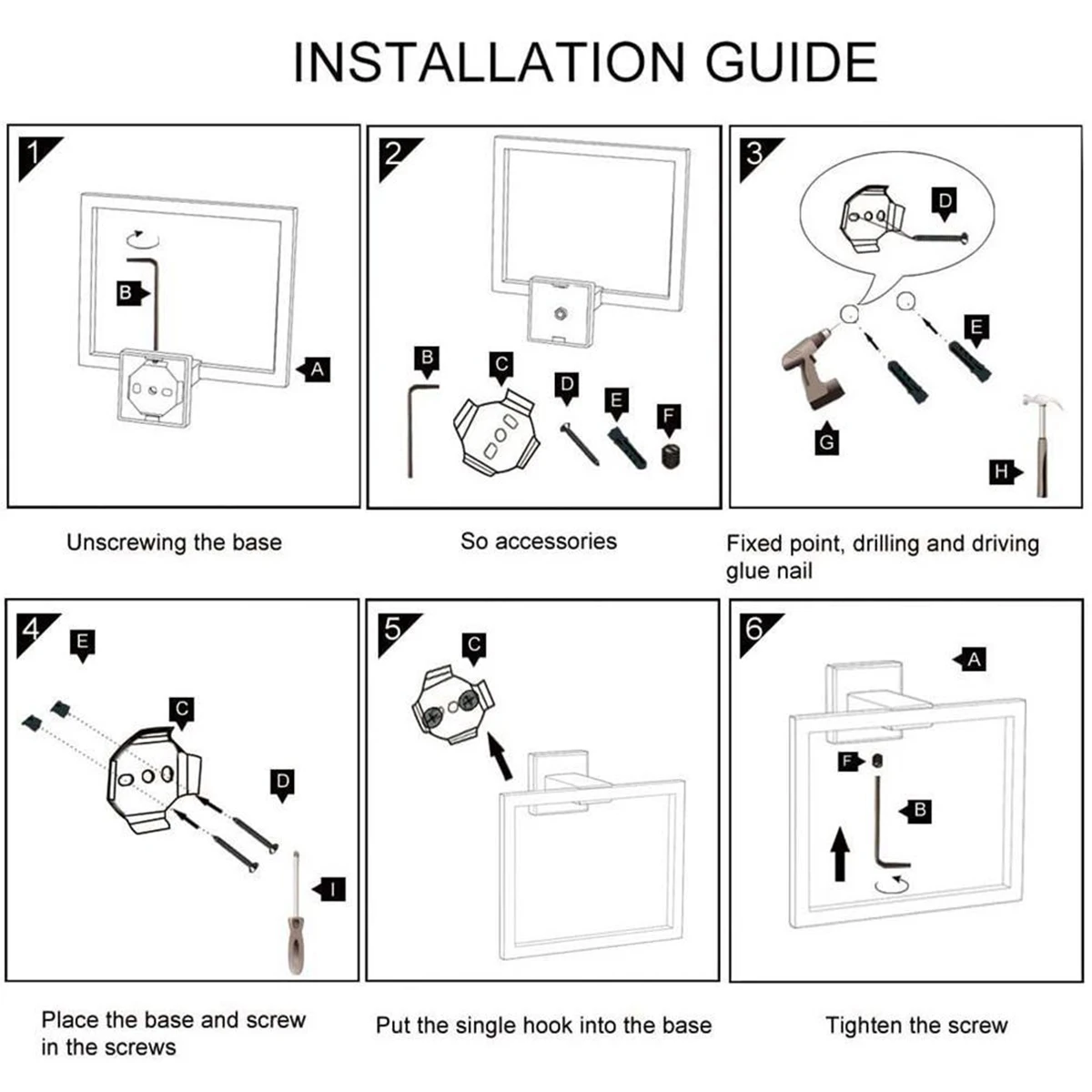 INSTALLATION GUIDE

1

B

A

Unscrewing the base

2

B

C

D

E

F

So accessories

3

D

E

G

H

Fixed point, drilling and driving glue nail

4

E

C

D

I

Place the base and screw in the screws

5

C

Put the single hook into the base

6

A

F

B

Tighten the screw