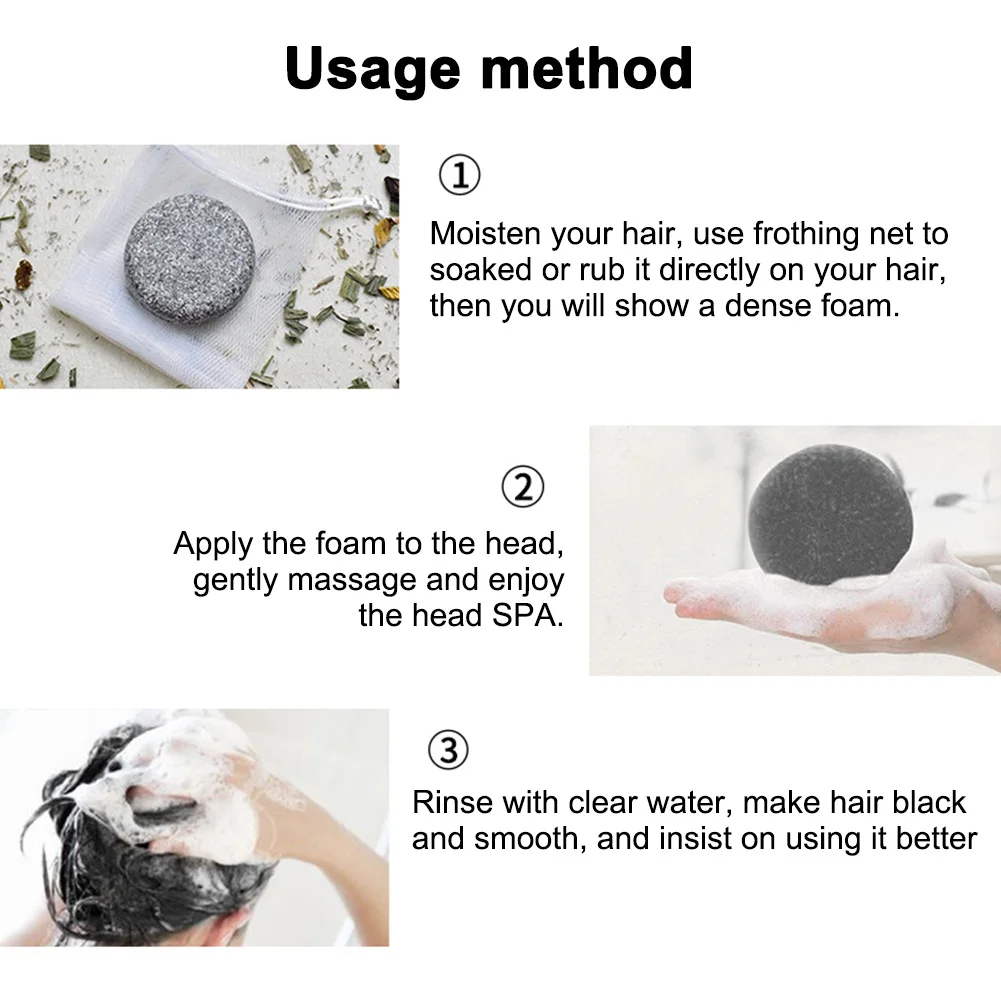 Usage method

①

Moisten your hair, use frothing net to soaked or rub it directly on your hair, then you will show a dense foam.

②

Apply the foam to the head, gently massage and enjoy the head SPA.

③

Rinse with clear water, make hair black and smooth, and insist on using it better