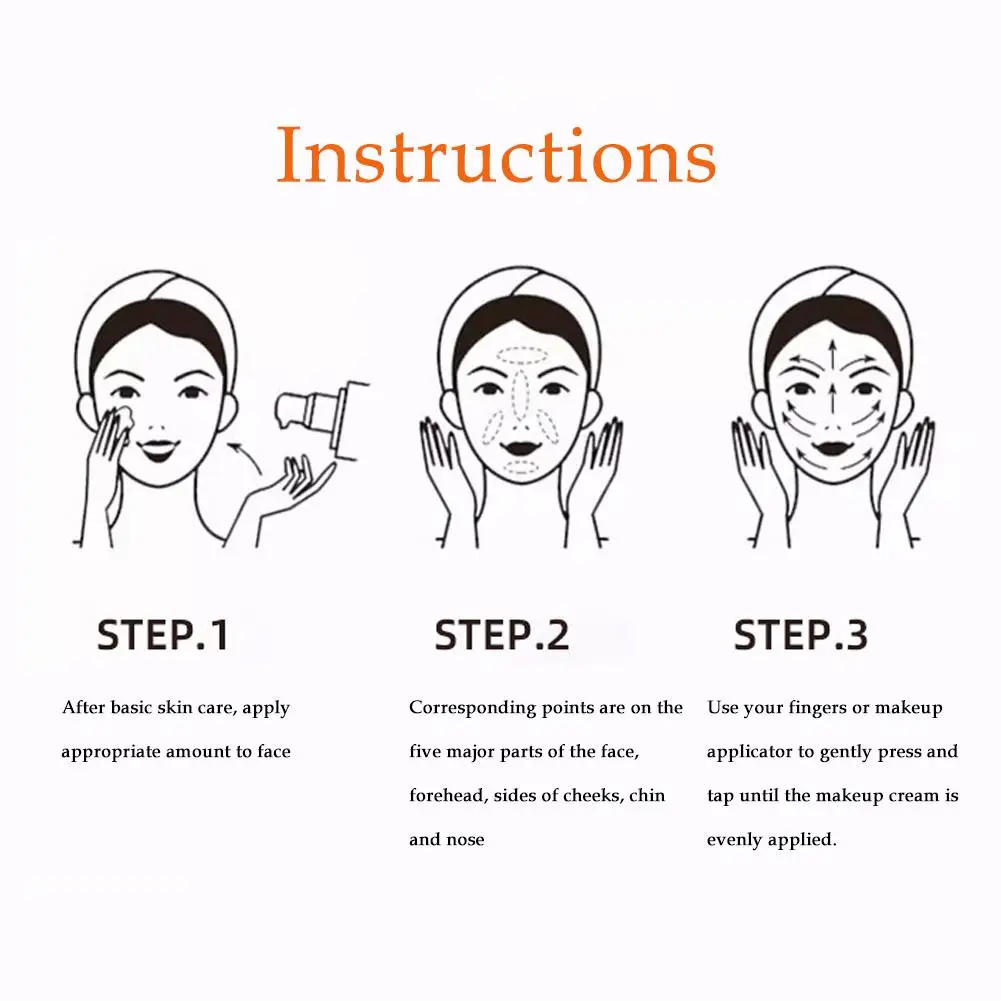 Instructions

STEP.1

After basic skin care, apply appropriate amount to face

STEP.2

Corresponding points are on the five major parts of the face, forehead, sides of cheeks, chin and nose

STEP.3

Use your fingers or makeup applicator to gently press and tap until the makeup cream is evenly applied.