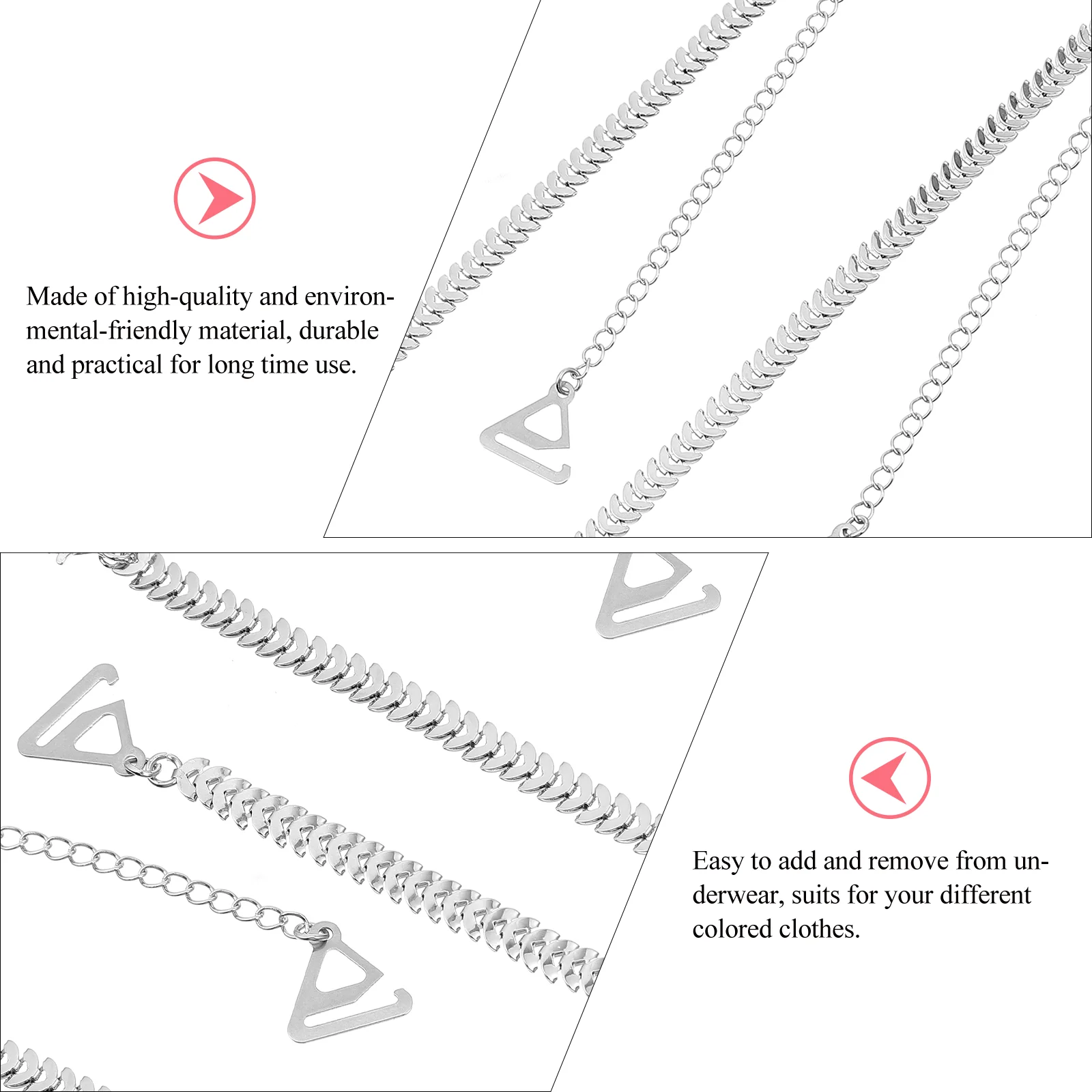 Made of high-quality and environmental-friendly material, durable and practical for long time use.

Easy to add and remove from underwear, suits for your different colored clothes.