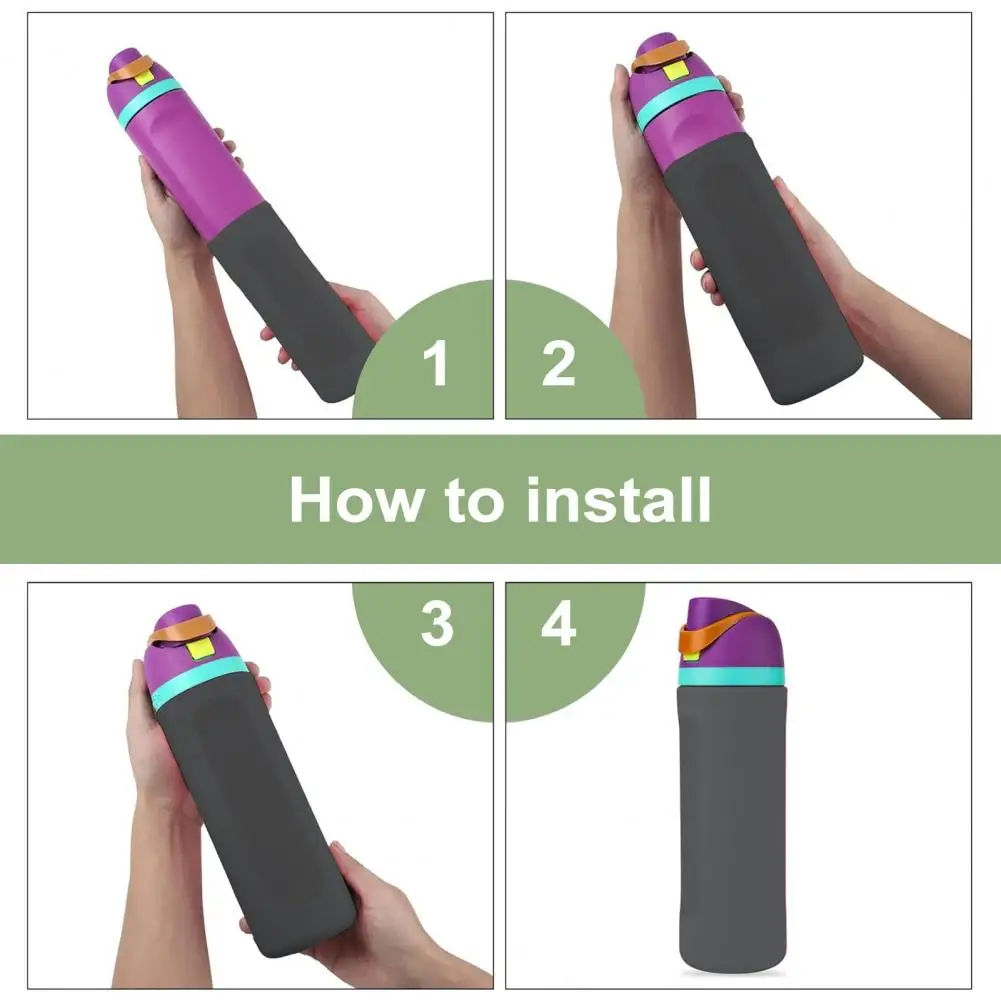 1

2

How to install

3

4