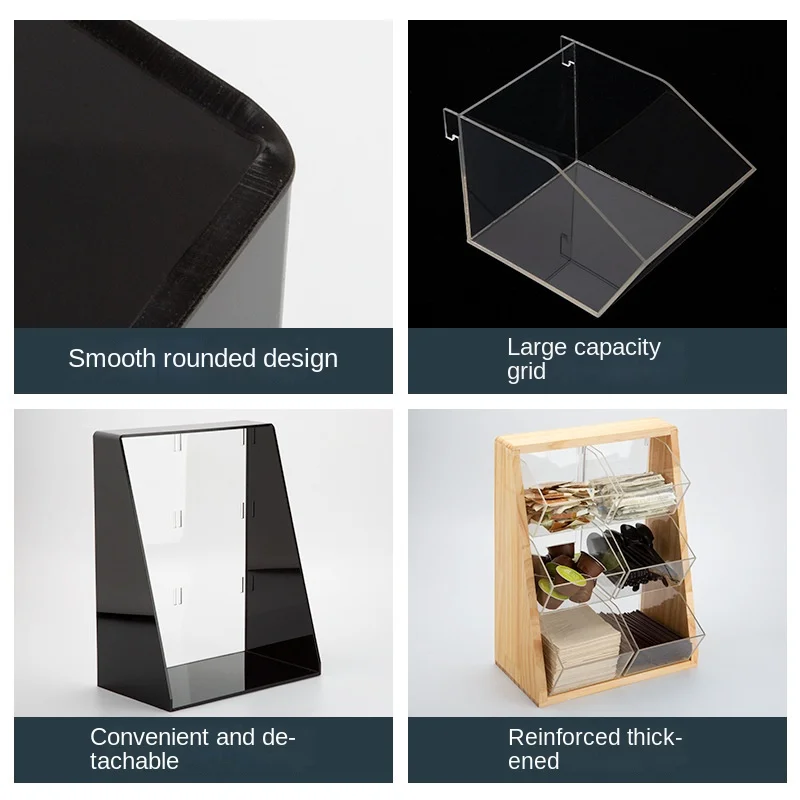 Smooth rounded design

Large capacity grid

Convenient and detachable

Reinforced thickened