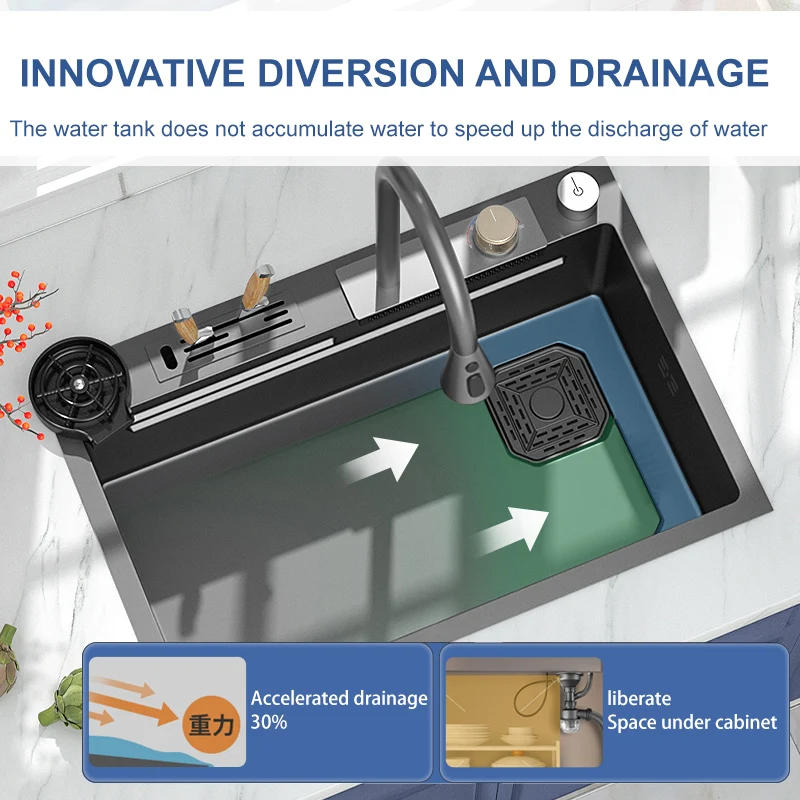 INNOVATIVE DIVERSION AND DRAINAGE

The water tank does not accumulate water to speed up the discharge of water

重力

Accelerated drainage 30%

liberate Space under cabinet