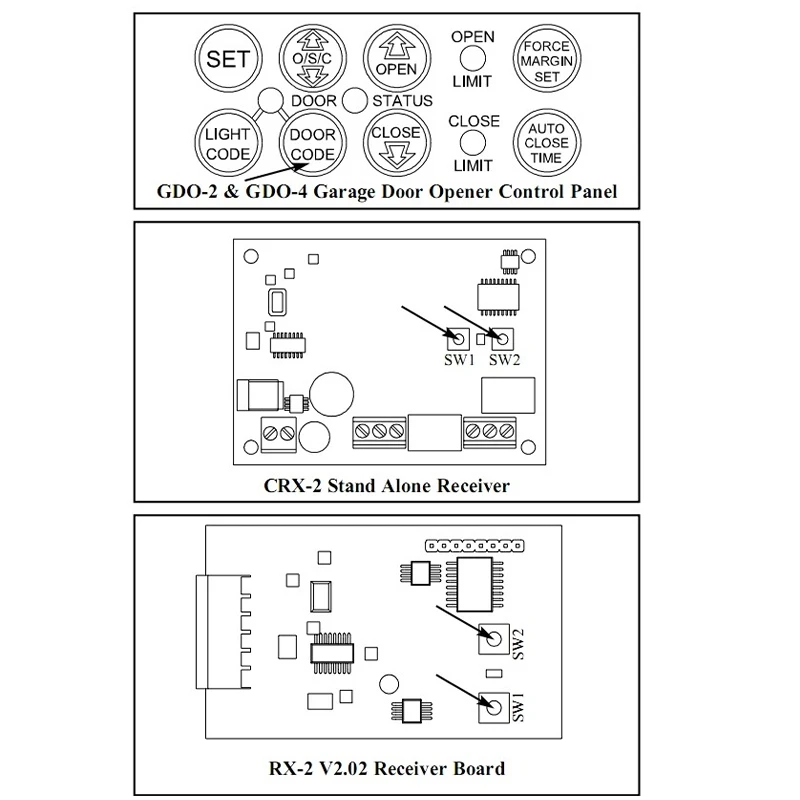 SET

O/S/C

OPEN

OPEN
LIMIT

FORCE
MARGIN
SET

DOOR

STATUS

LIGHT
CODE

DOOR
CODE

CLOSE

CLOSE
LIMIT

AUTO
CLOSE
TIME

GDO-2 & GDO-4 Garage Door Opener Control Panel

SW1 SW2

CRX-2 Stand Alone Receiver

SW2

SW1

RX-2 V2.02 Receiver Board