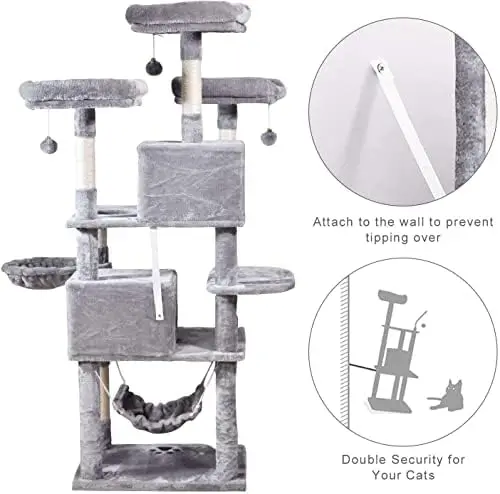 Attach to the wall to prevent tipping over

Double Security for Your Cats