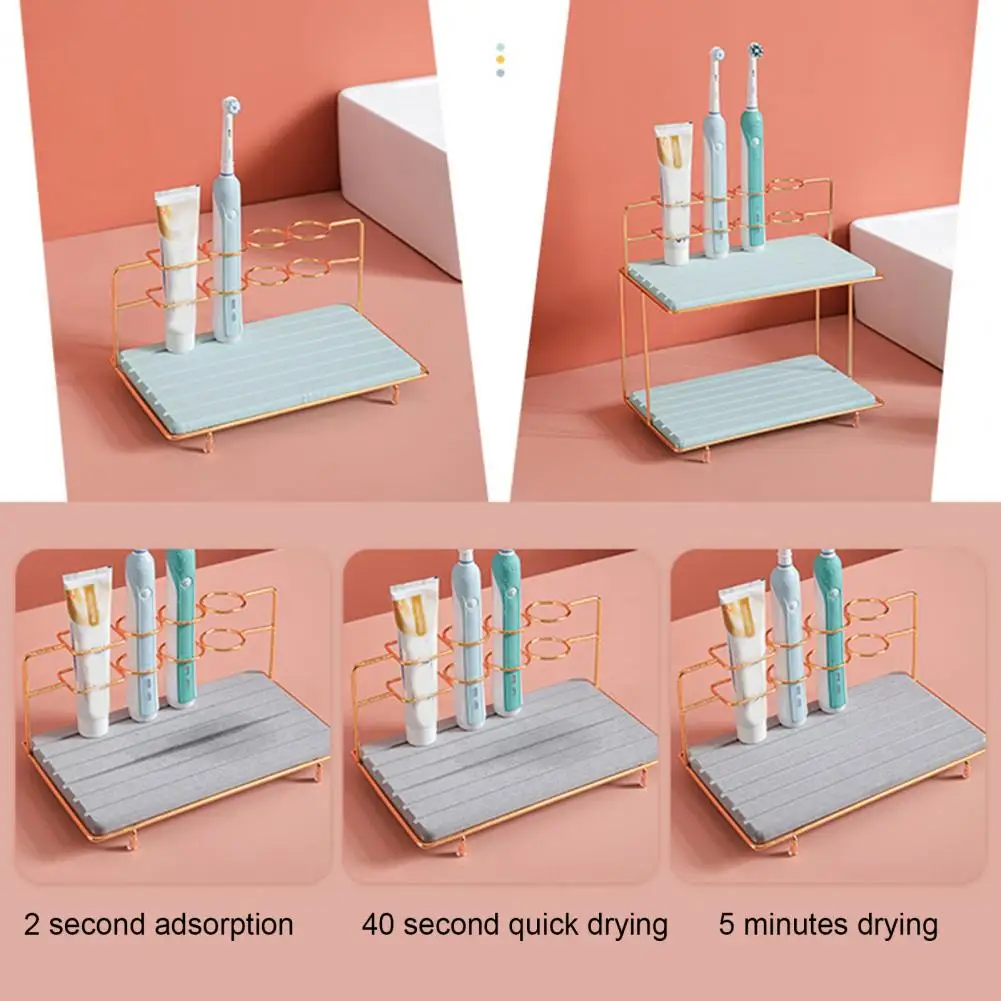 2 second adsorption

40 second quick drying

5 minutes drying