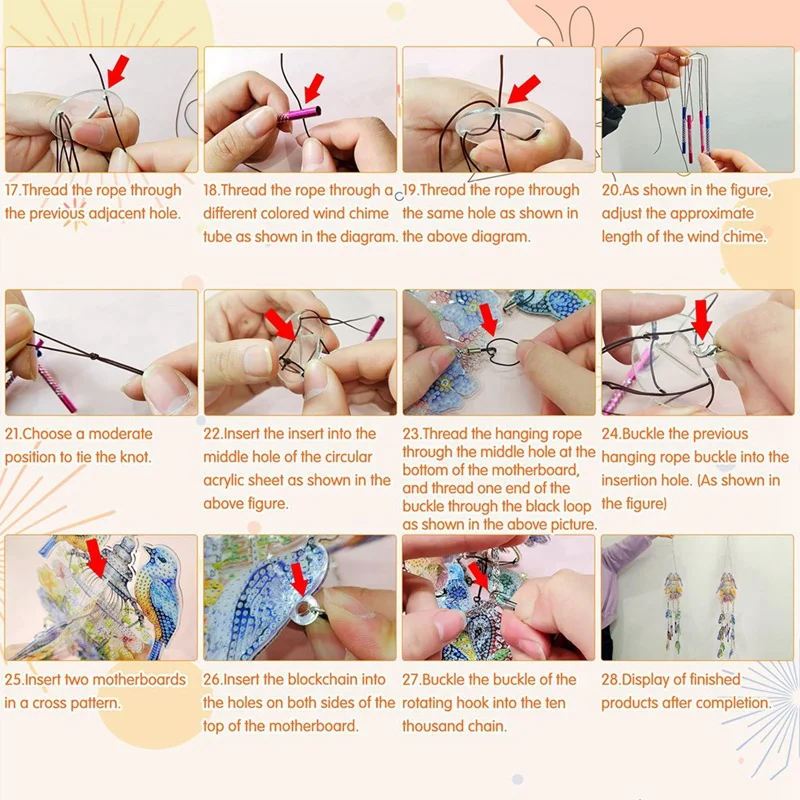 17.Thread the rope through the previous adjacent hole.

18.Thread the rope through a different colored wind chime tube as shown in the diagram.

19.Thread the rope through the same hole as shown in the above diagram.

20.As shown in the figure, adjust the approximate length of the wind chime.

21.Choose a moderate position to tie the knot.

22.Insert the insert into the middle hole of the circular acrylic sheet as shown in the above figure.

23.Thread the hanging rope through the middle hole at the bottom of the motherboard, and thread one end of the buckle through the black loop as shown in the above picture.

24.Buckle the previous hanging rope buckle into the insertion hole. (As shown in the figure)

25.Insert two motherboards in a cross pattern.

26.Insert the blockchain into the holes on both sides of the top of the motherboard.

27.Buckle the buckle of the rotating hook into the ten thousand chain.

28.Display of finished products after completion.