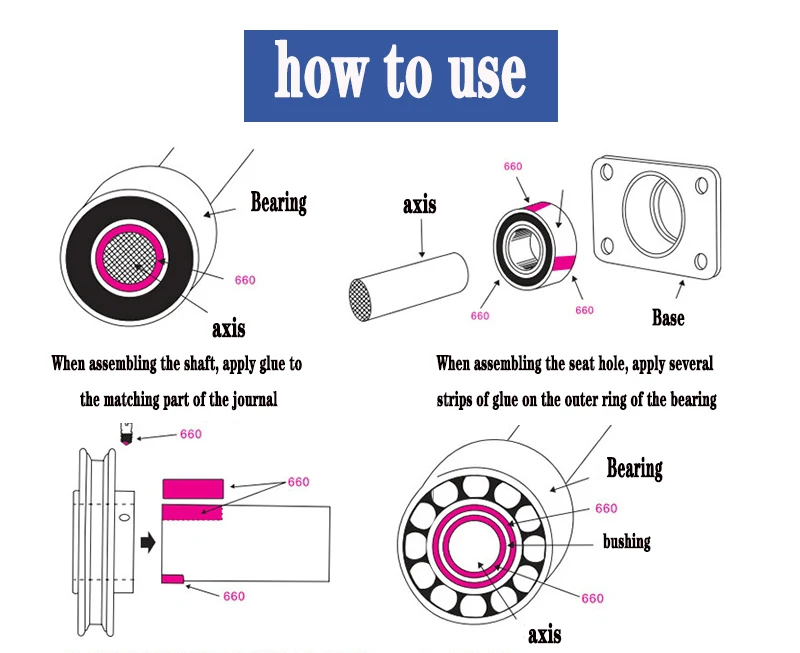 how to use

Bearing
660
axis

When assembling the shaft, apply glue to the matching part of the journal

660
axis
660
660
Base

When assembling the seat hole, apply several strips of glue on the outer ring of the bearing

660
660
660

Bearing
660
bushing
660
axis