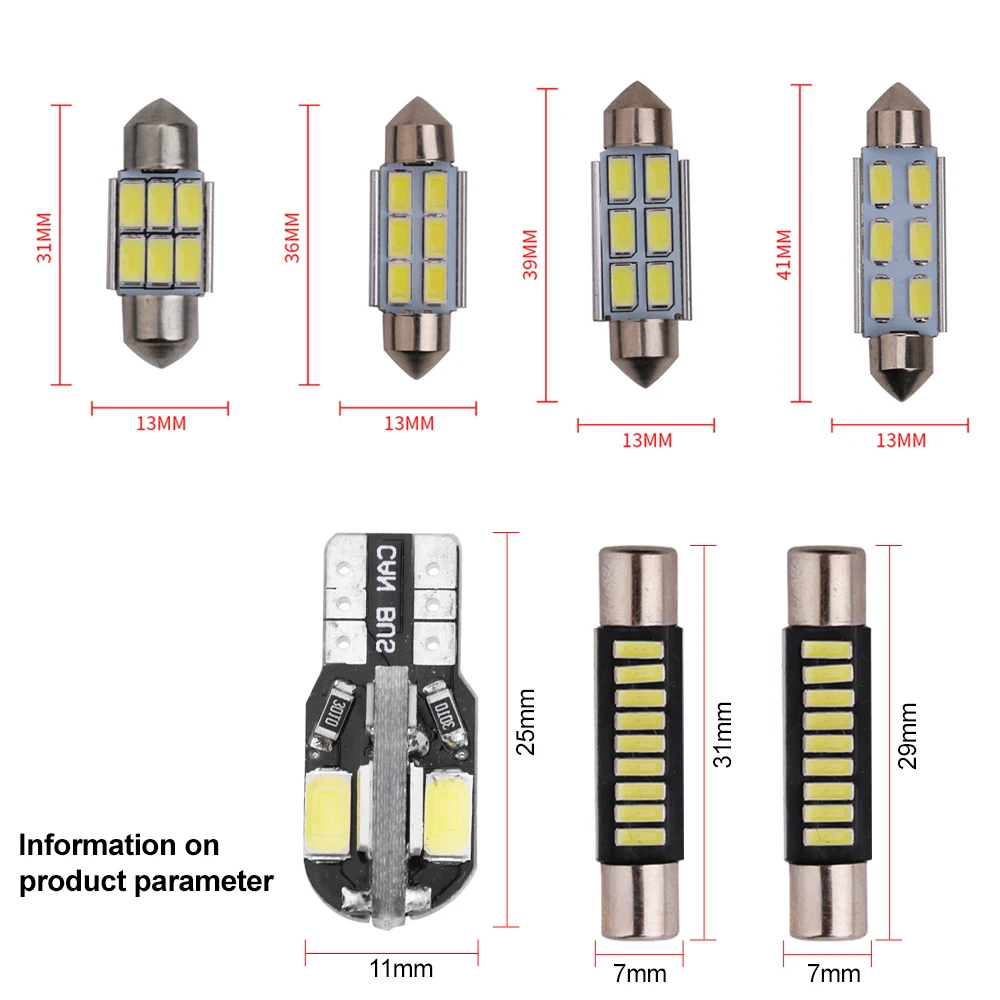 31MM
13MM
36MM
13MM
39MM
13MM
41MM
13MM

CAN BUS
3010
3010
25mm
11mm
31mm
7mm
29mm
7mm

Information on product parameter