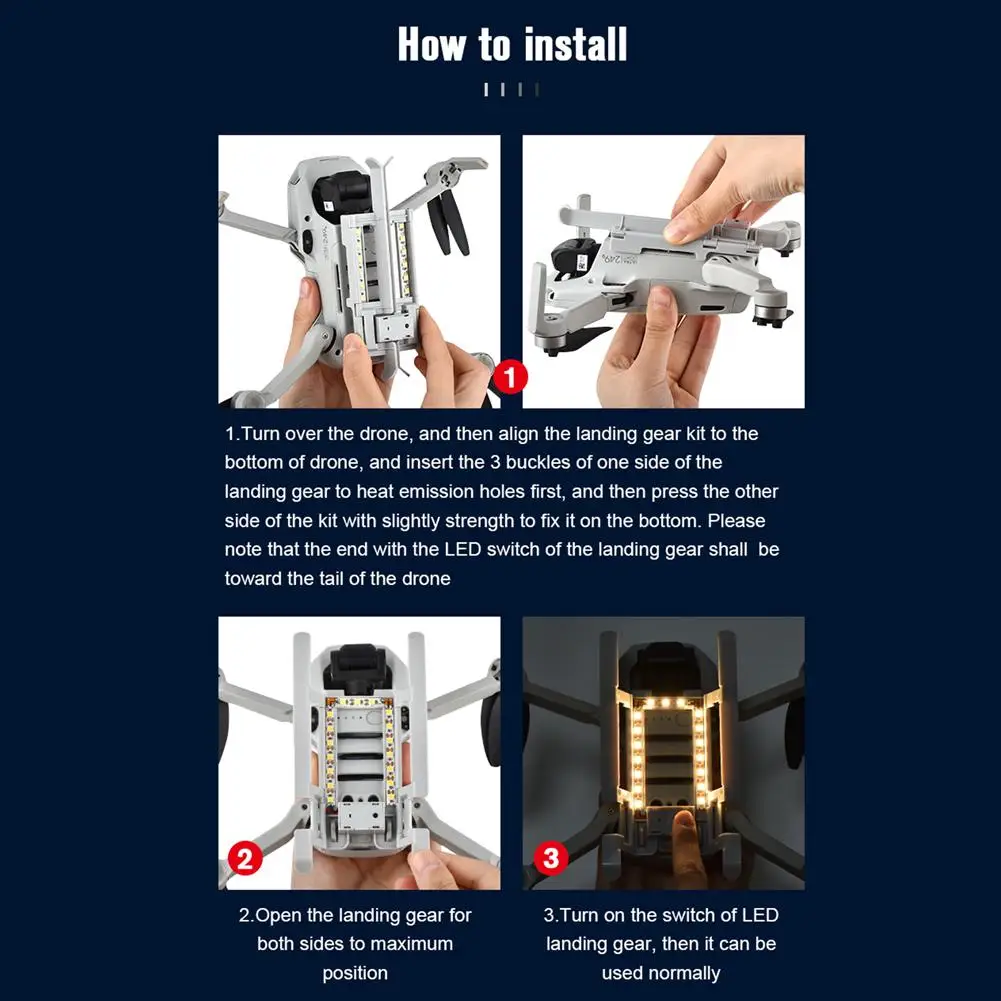 How to install

1

1.Turn over the drone, and then align the landing gear kit to the bottom of drone, and insert the 3 buckles of one side of the landing gear to heat emission holes first, and then press the other side of the kit with slightly strength to fix it on the bottom. Please note that the end with the LED switch of the landing gear shall be toward the tail of the drone

2

3

2.Open the landing gear for both sides to maximum position

3.Turn on the switch of LED landing gear, then it can be used normally