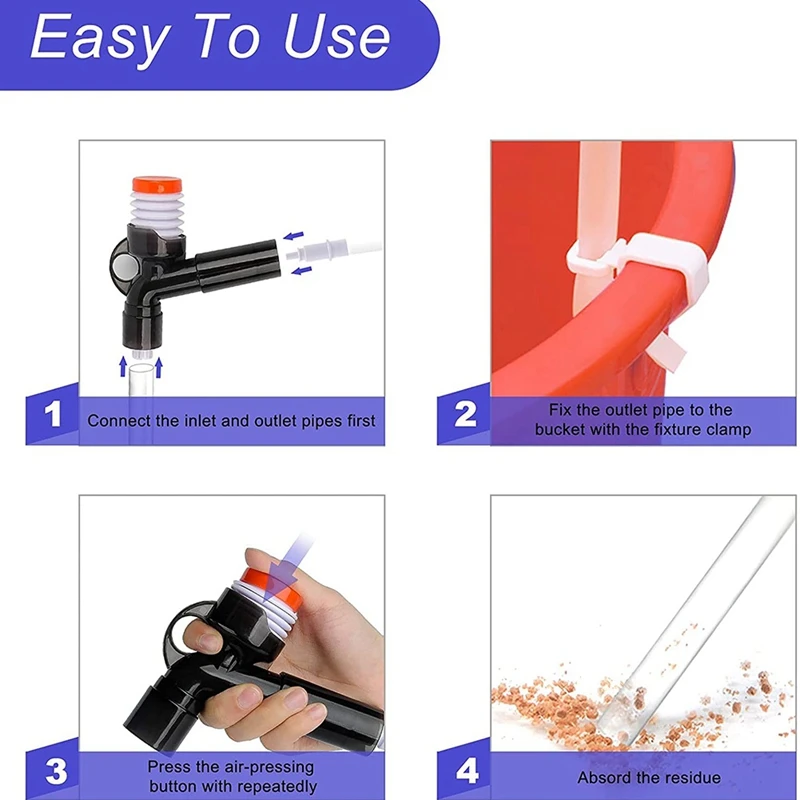 Easy To Use

1 Connect the inlet and outlet pipes first

2 Fix the outlet pipe to the bucket with the fixture clamp

3 Press the air-pressing button with repeatedly

4 Absord the residue