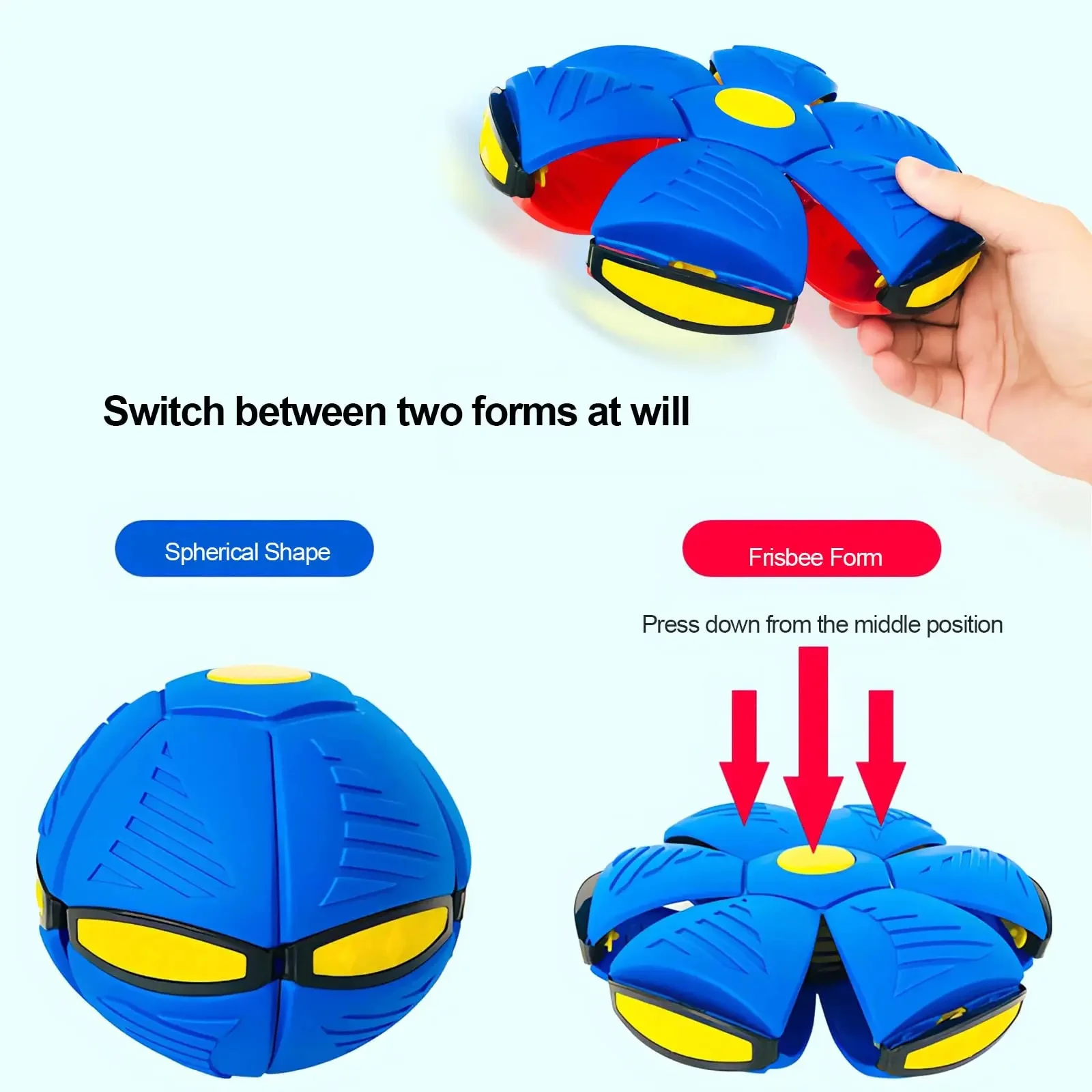 Switch between two forms at will

Spherical Shape

Frisbee Form

Press down from the middle position