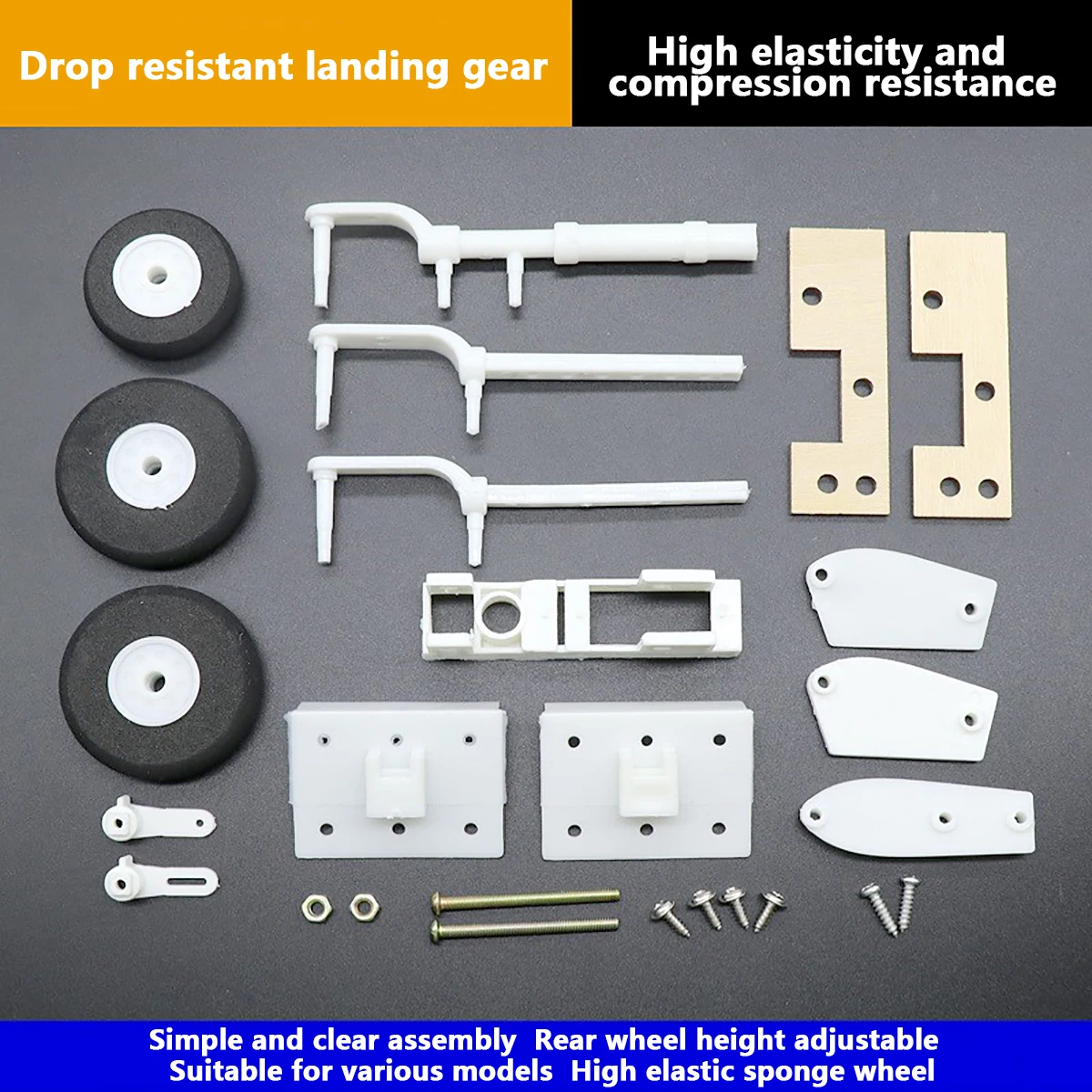 Drop resistant landing gear

High elasticity and compression resistance

Simple and clear assembly  Rear wheel height adjustable
Suitable for various models  High elastic sponge wheel